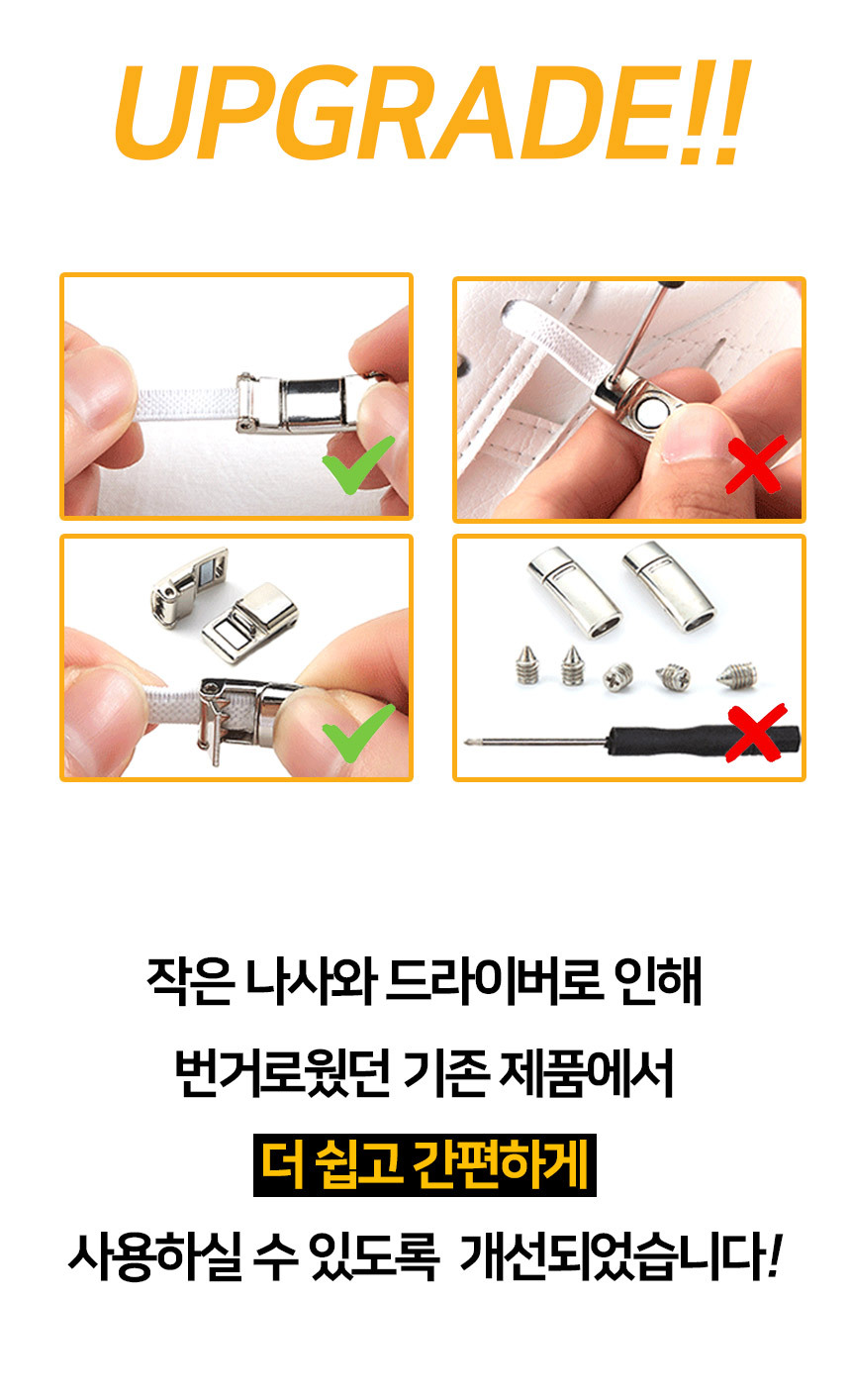 UPGRADE!!

작은 나사와 드라이버로 인해

번거로웠던 기존 제품에서

더 쉽고 간편하게

사용하실 수 있도록 개선되었습니다!