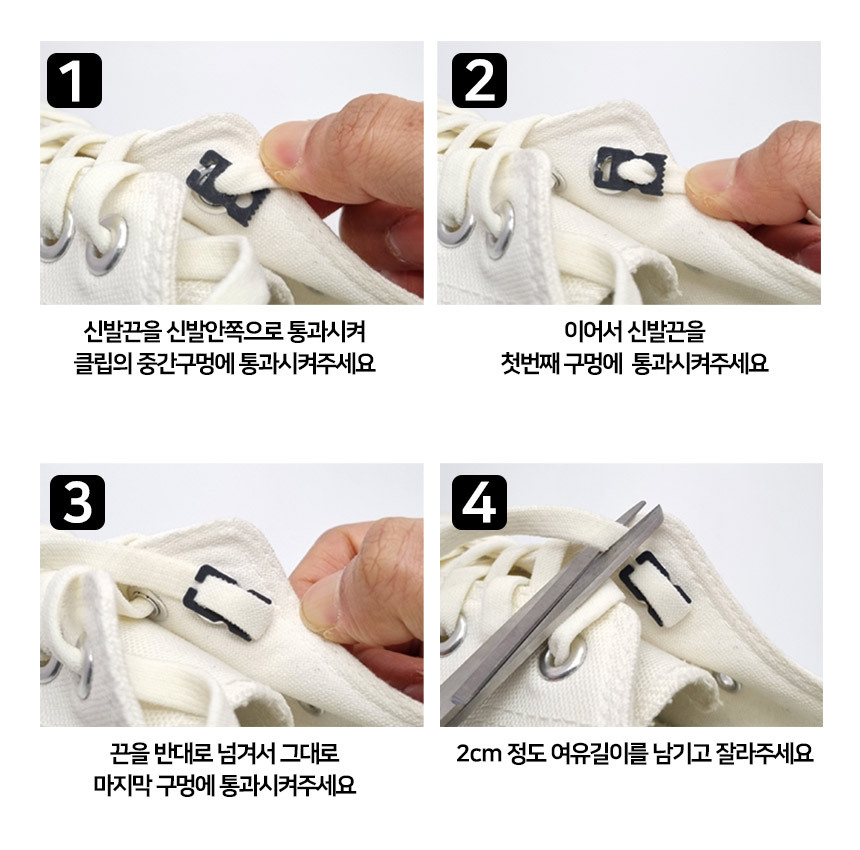 1

신발끈을 신발안쪽으로 통과시켜
클립의 중간구멍에 통과시켜주세요

2

이어서 신발끈을
첫번째 구멍에 통과시켜주세요

3

끈을 반대로 넘겨서 그대로
마지막 구멍에 통과시켜주세요

4

2cm 정도 여유길이를 남기고 잘라주세요