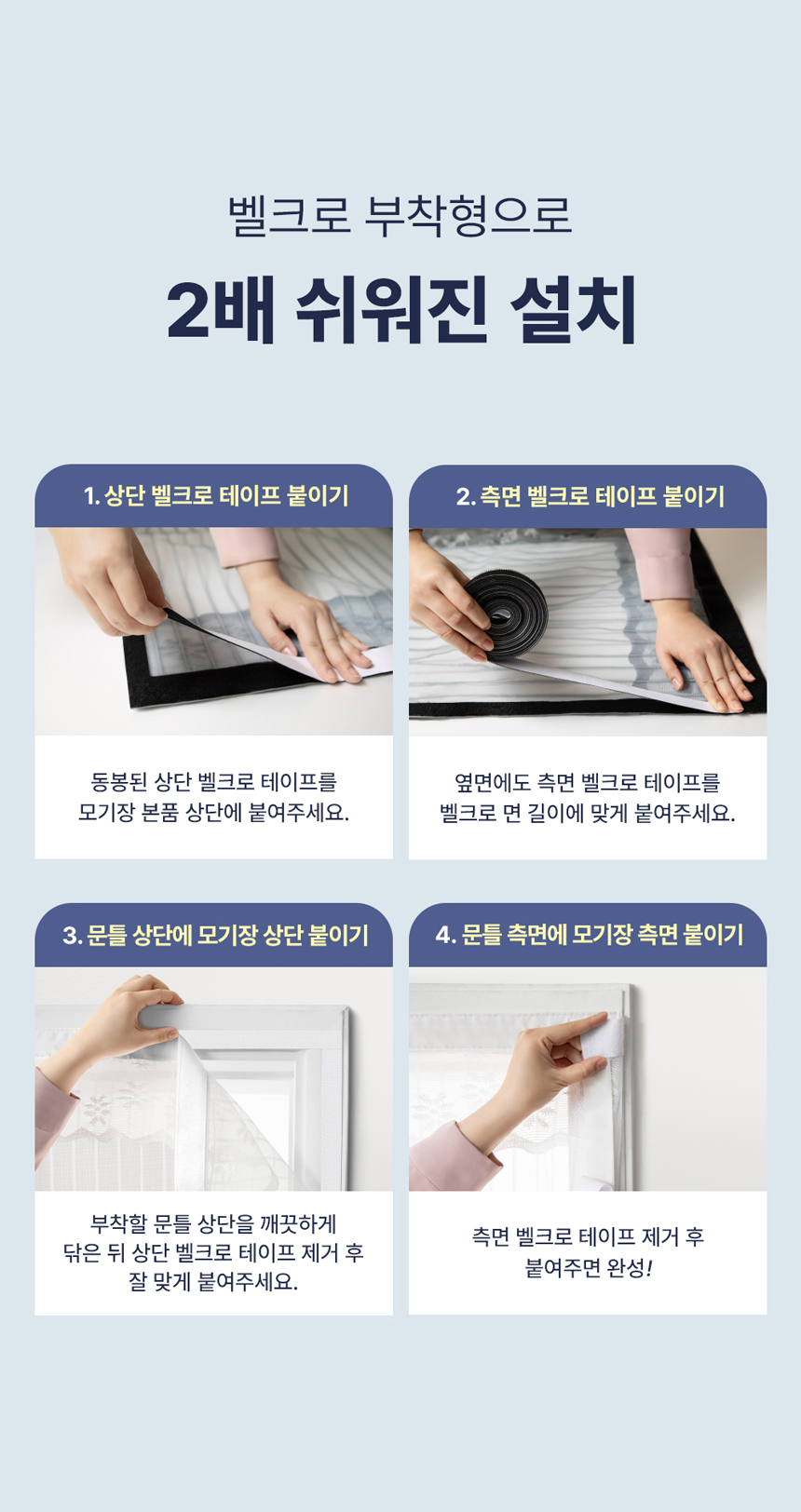 벨크로 부착형으로

2배 쉬워진 설치

1. 상단 벨크로 테이프 붙이기

동봉된 상단 벨크로 테이프를 모기장 본품 상단에 붙여주세요.

2. 측면 벨크로 테이프 붙이기

옆면에도 측면 벨크로 테이프를 벨크로 면 길이에 맞게 붙여주세요.

3. 문틀 상단에 모기장 상단 붙이기

부착할 문틀 상단을 깨끗하게 닦은 뒤 상단 벨크로 테이프 제거 후 잘 맞게 붙여주세요.

4. 문틀 측면에 모기장 측면 붙이기

측면 벨크로 테이프 제거 후 붙여주면 완성!