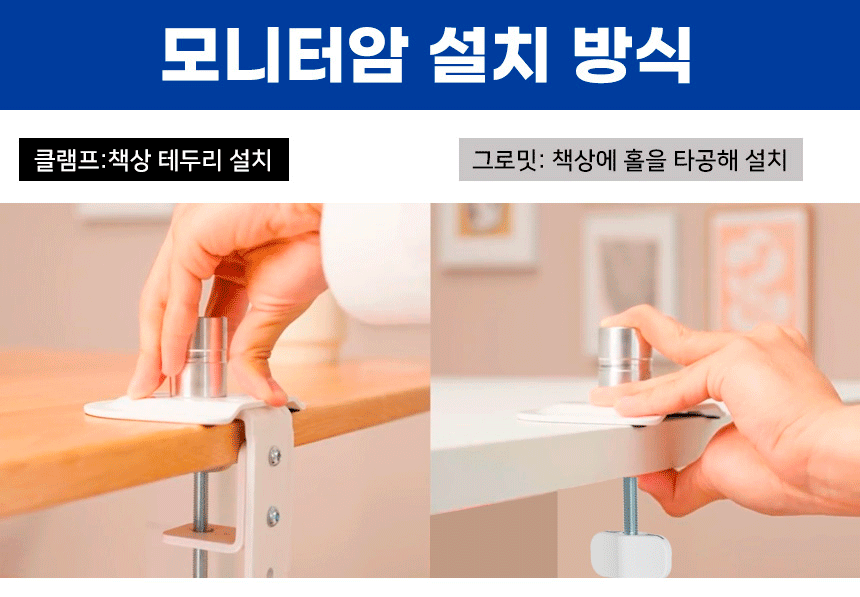 모니터암 설치 방식

클램프:책상 테두리 설치

그로밋: 책상에 홀을 타공해 설치