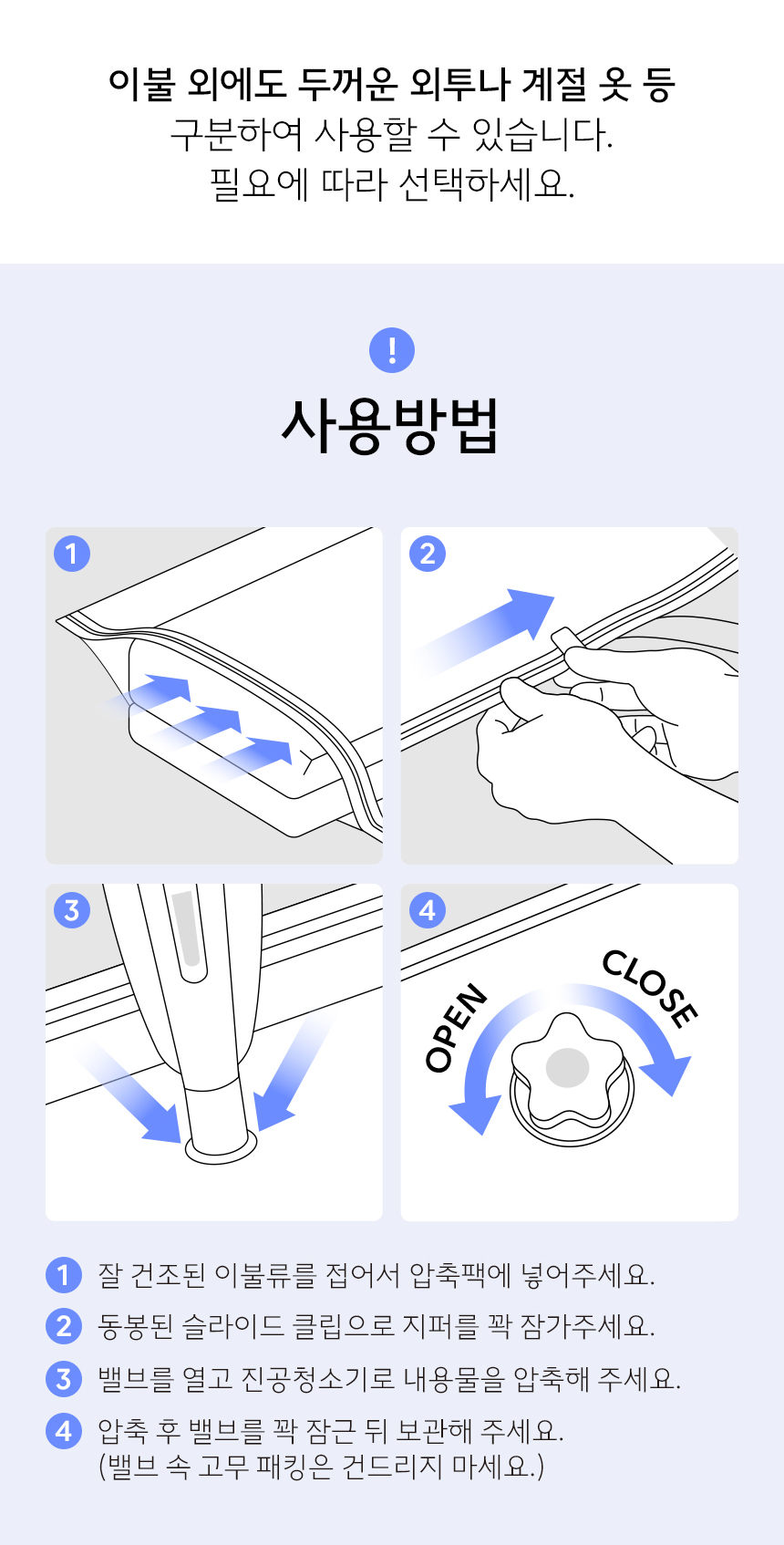 이불 외에도 두꺼운 외투나 계절 옷 등
구분하여 사용할 수 있습니다.
필요에 따라 선택하세요.

!

사용방법

1

2

3

4

OPEN

CLOSE

1 잘 건조된 이불류를 접어서 압축팩에 넣어주세요.

2 동봉된 슬라이드 클립으로 지퍼를 꽉 잠가주세요.

3 밸브를 열고 진공청소기로 내용물을 압축해 주세요.

4 압축 후 밸브를 꽉 잠근 뒤 보관해 주세요.
(밸브 속 고무 패킹은 건드리지 마세요.)