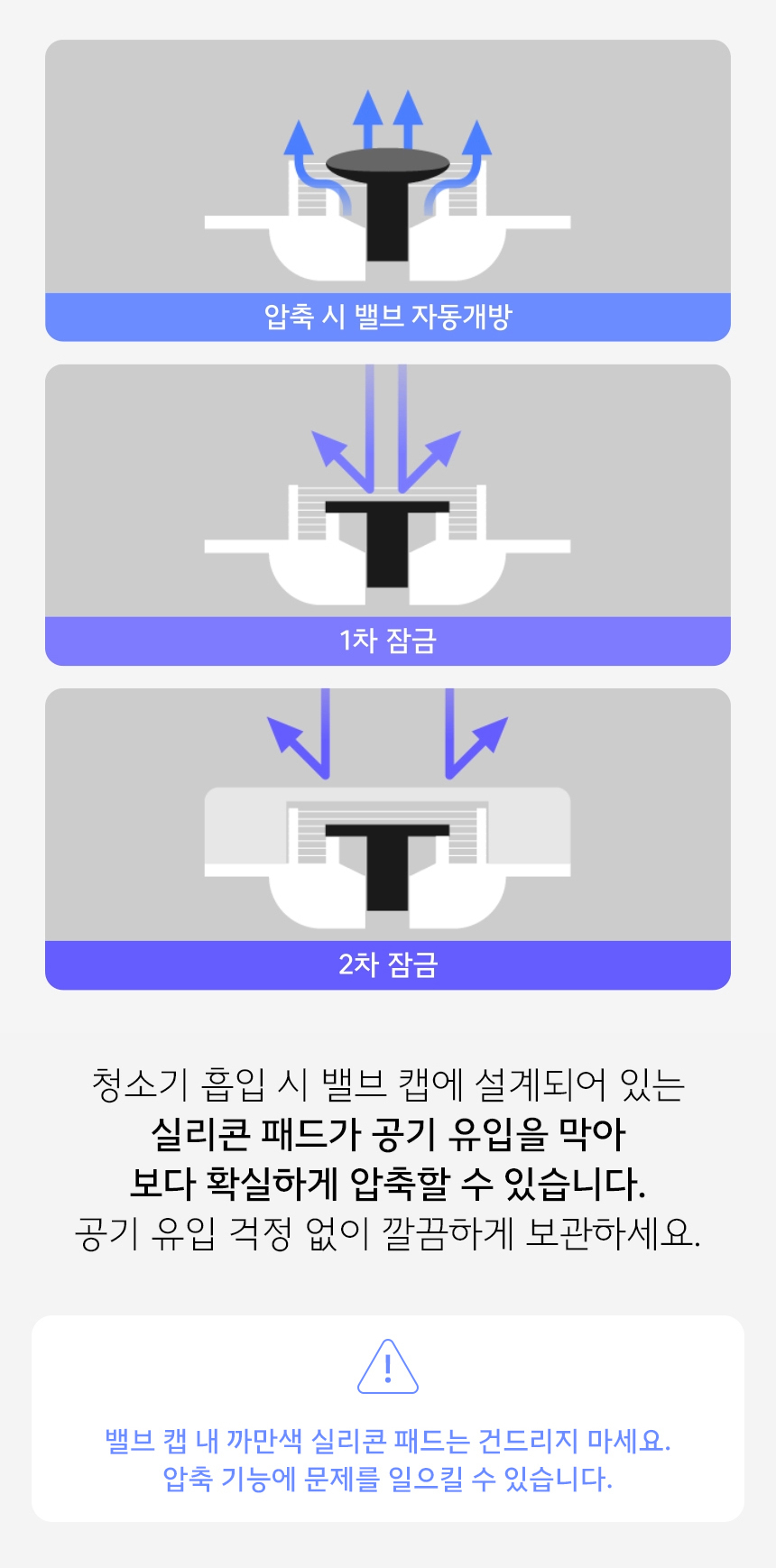 압축 시 밸브 자동개방

1차 잠금

2차 잠금

청소기 흡입 시 밸브 캡에 설계되어 있는
실리콘 패드가 공기 유입을 막아
보다 확실하게 압축할 수 있습니다.
공기 유입 걱정 없이 깔끔하게 보관하세요.

!

밸브 캡 내 까만색 실리콘 패드는 건드리지 마세요.
압축 기능에 문제를 일으킬 수 있습니다.