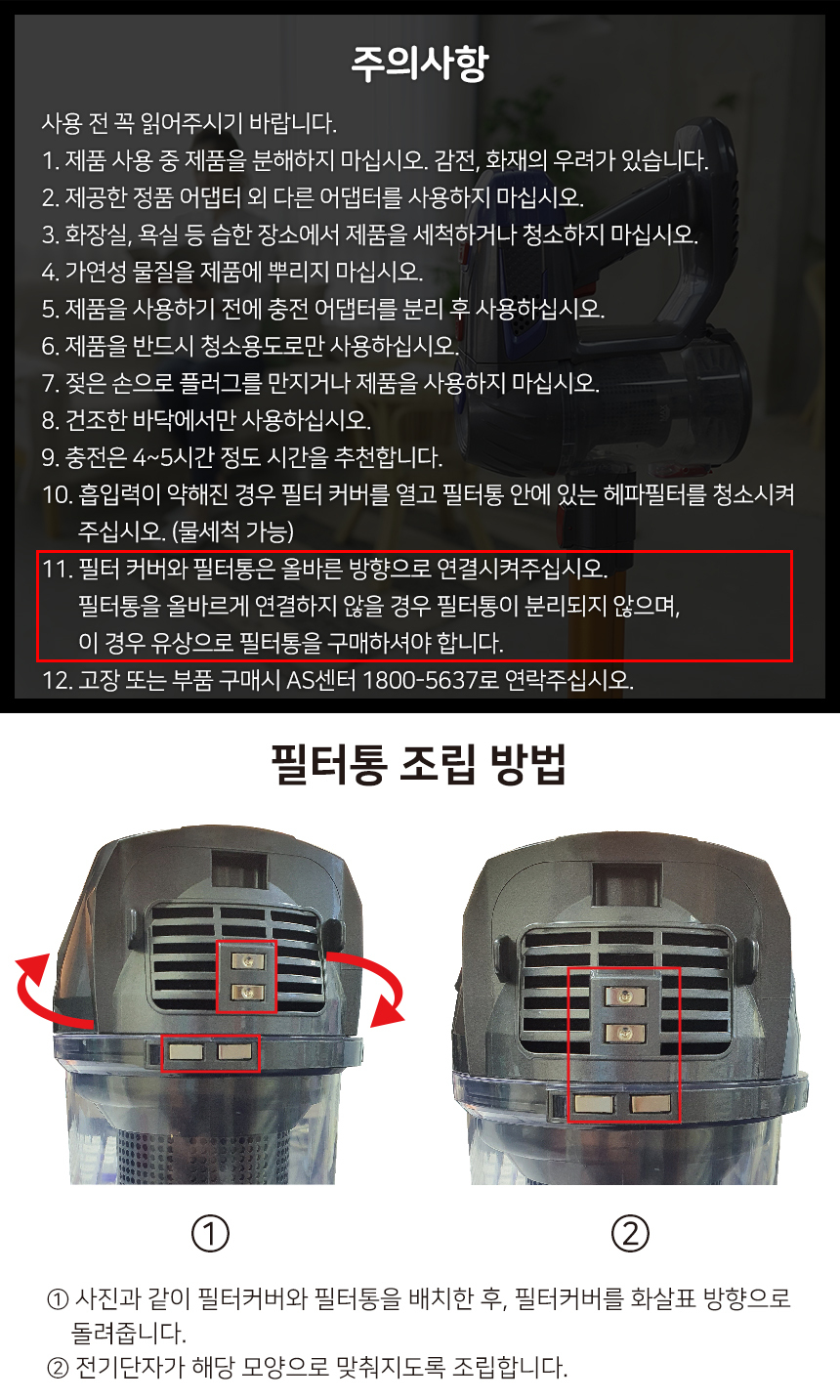 주의사항

사용 전 꼭 읽어주시기 바랍니다.
1. 제품 사용 중 제품을 분해하지 마십시오. 감전, 화재의 우려가 있습니다.
2. 제공한 정품 어댑터 외 다른 어댑터를 사용하지 마십시오.
3. 화장실, 욕실 등 습한 장소에서 제품을 세척하거나 청소하지 마십시오.
4. 가연성 물질을 제품에 뿌리지 마십시오.
5. 제품을 사용하기 전에 충전 어댑터를 분리 후 사용하십시오.
6. 제품을 반드시 청소용도로만 사용하십시오.
7. 젖은 손으로 플러그를 만지거나 제품을 사용하지 마십시오.
8. 건조한 바닥에서만 사용하십시오.
9. 충전은 4~5시간 정도 시간을 추천합니다.
10. 흡입력이 약해진 경우 필터 커버를 열고 필터통 안에 있는 헤파필터를 청소시켜 주십시오. (물세척 가능)
11. 필터 커버와 필터통은 올바른 방향으로 연결시켜주십시오. 필터통을 올바르게 연결하지 않을 경우 필터통이 분리되지 않으며, 이 경우 유상으로 필터통을 구매하셔야 합니다.
12. 고장 또는 부품 구매시 AS센터 1800-5637로 연락주십시오.

필터통 조립 방법

①

②

① 사진과 같이 필터커버와 필터통을 배치한 후, 필터커버를 화살표 방향으로 돌려줍니다.
② 전기단자가 해당 모양으로 맞춰지도록 조립합니다.