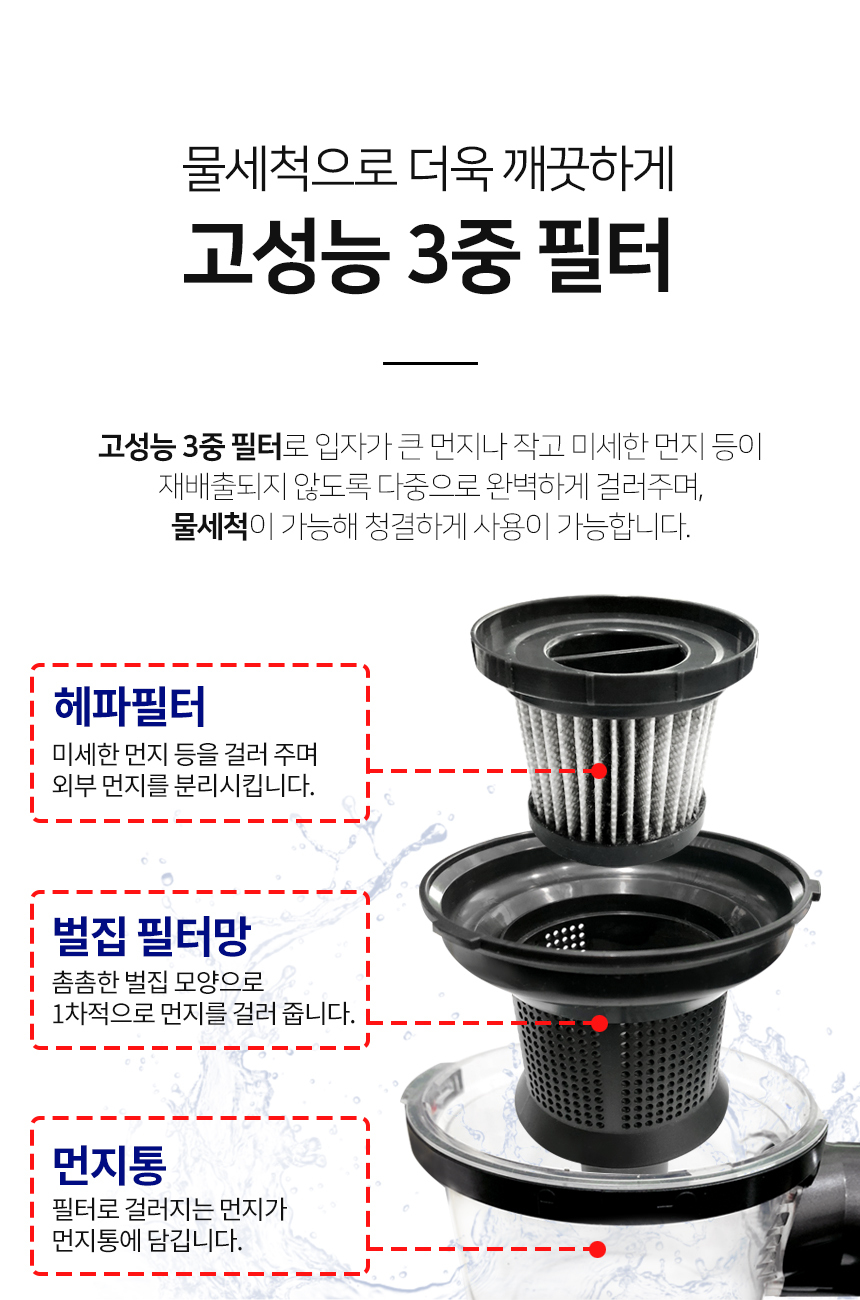 물세척으로 더욱 깨끗하게
고성능 3중 필터

고성능 3중 필터로 입자가 큰 먼지나 작고 미세한 먼지 등이 재배출되지 않도록 다중으로 완벽하게 걸러주며, 물세척이 가능해 청결하게 사용이 가능합니다.

헤파필터
미세한 먼지 등을 걸러 주며 외부 먼지를 분리시킵니다.

벌집 필터망
촘촘한 벌집 모양으로 1차적으로 먼지를 걸러 줍니다.

먼지통
필터로 걸러지는 먼지가 먼지통에 담깁니다.