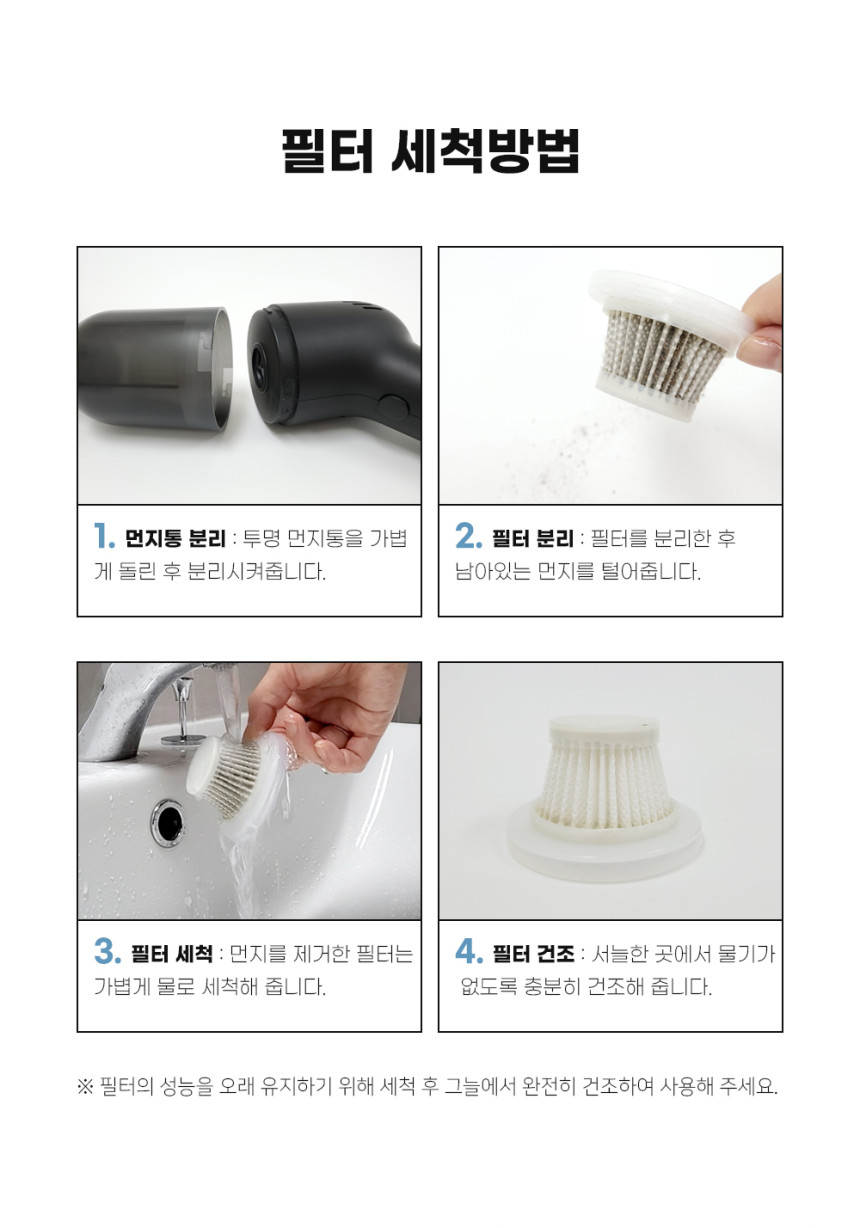 필터 세척방법

1. 먼지통 분리 : 투명 먼지통을 가볍게 돌린 후 분리시켜줍니다.

2. 필터 분리 : 필터를 분리한 후 남아있는 먼지를 털어줍니다.

3. 필터 세척 : 먼지를 제거한 필터는 가볍게 물로 세척해 줍니다.

4. 필터 건조 : 서늘한 곳에서 물기가 없도록 충분히 건조해 줍니다.

※ 필터의 성능을 오래 유지하기 위해 세척 후 그늘에서 완전히 건조하여 사용해 주세요.