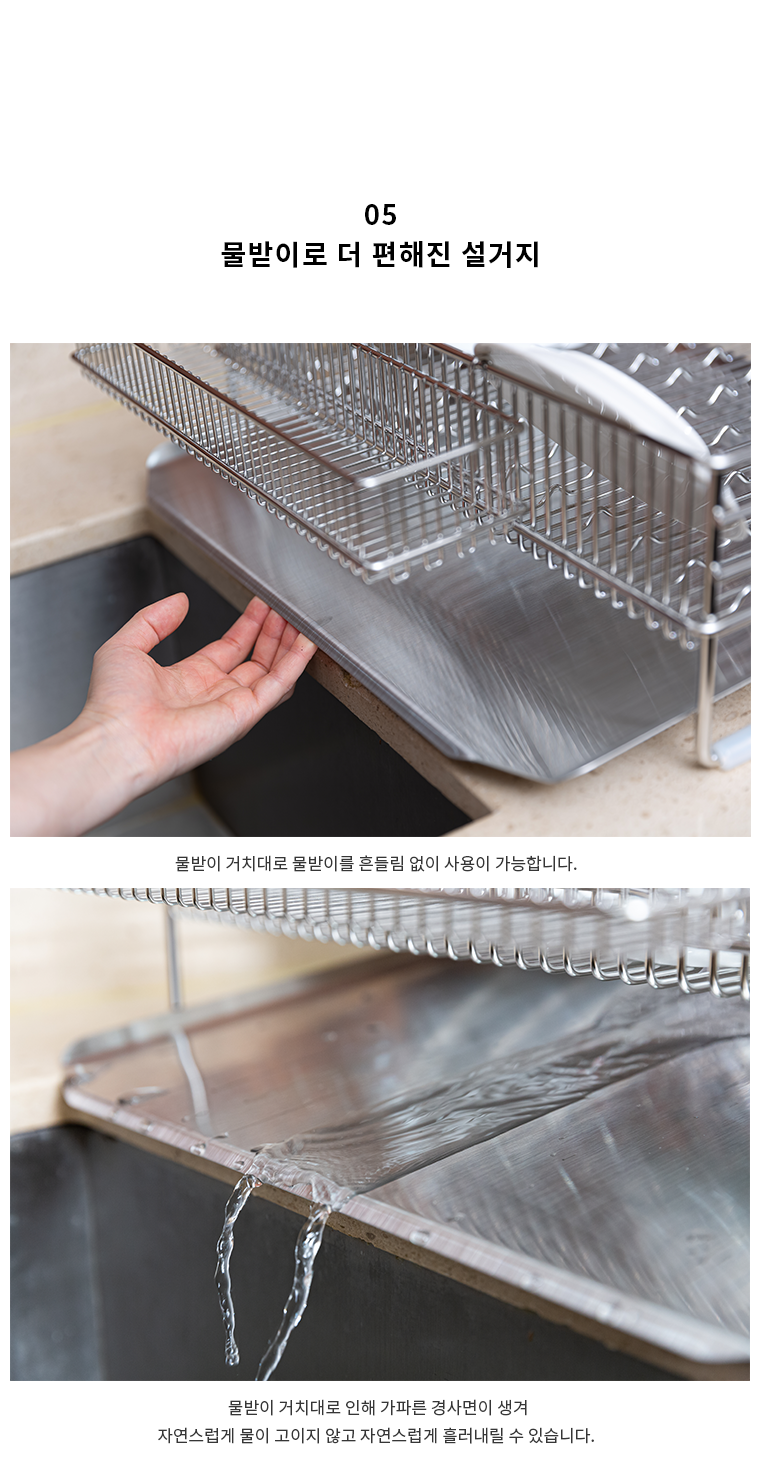 05
물받이로 더 편해진 설거지

물받이 거치대로 물받이를 흔들림 없이 사용이 가능합니다.

물받이 거치대로 인해 가파른 경사면이 생겨
자연스럽게 물이 고이지 않고 자연스럽게 흘러내릴 수 있습니다.