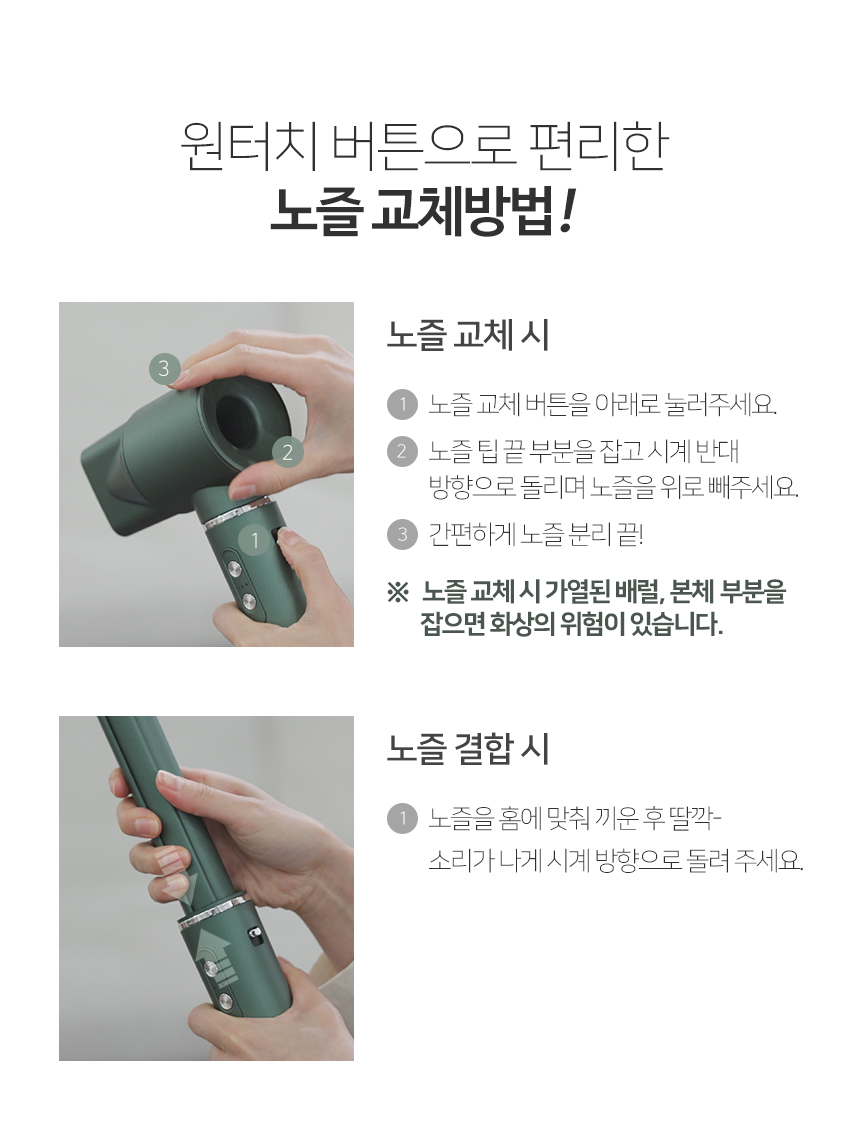 원터치 버튼으로 편리한
노즐 교체방법!

3
2
1

노즐 교체 시

1 노즐 교체 버튼을 아래로 눌러주세요.

2 노즐 팁 끝 부분을 잡고 시계 반대 방향으로 돌리며 노즐을 위로 빼주세요.

3 간편하게 노즐 분리 끝!

※ 노즐 교체 시 가열된 배럴, 본체 부분을 잡으면 화상의 위험이 있습니다.

노즐 결합 시

1 노즐을 홈에 맞춰 끼운 후 딸깍-
소리가 나게 시계 방향으로 돌려 주세요.