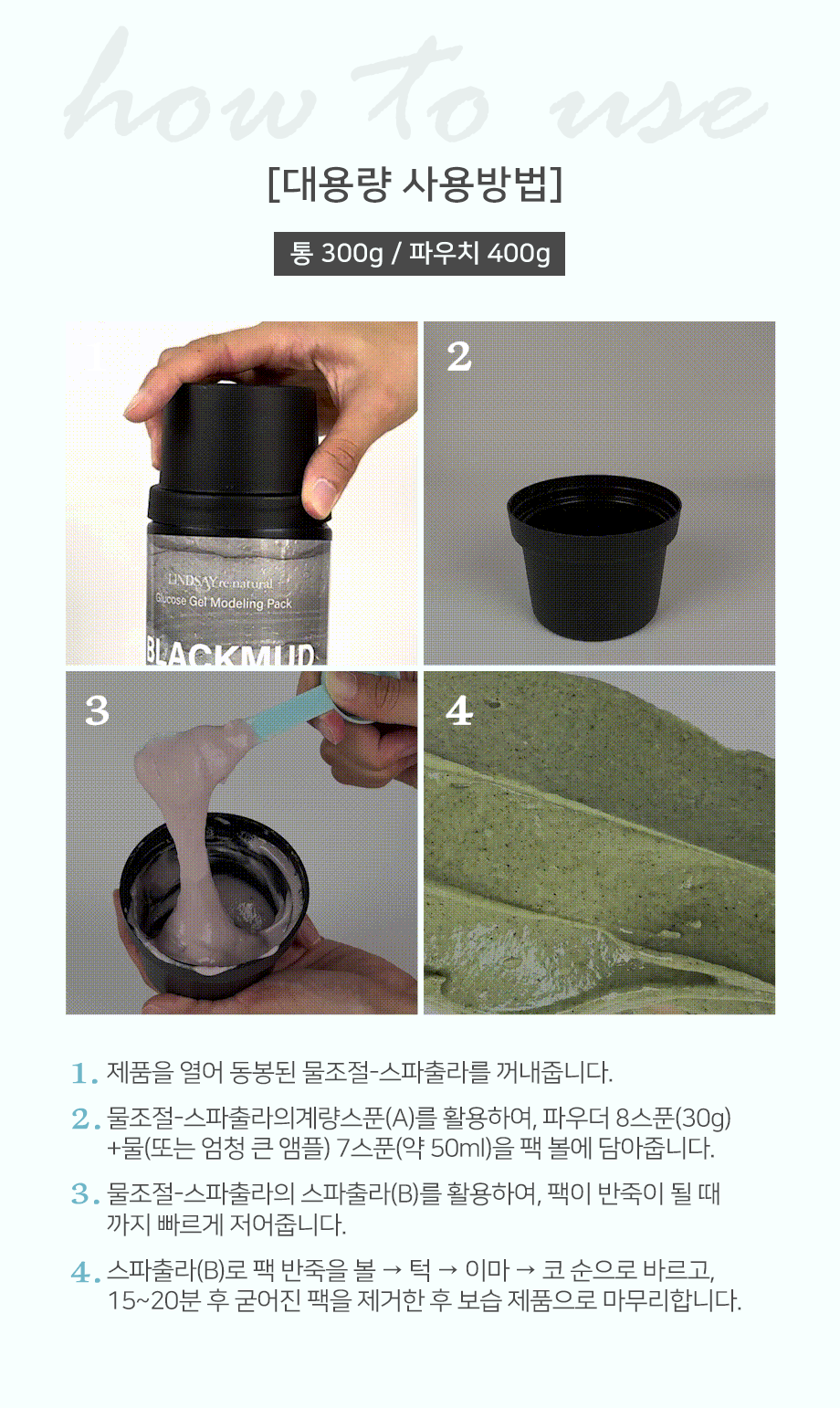 how to use

[대용량 사용방법]

통 300g / 파우치 400g

1

LINDSAY re:natural
Glucose Gel Modeling Pack
BLACKMUD

2

3

4

1. 제품을 열어 동봉된 물조절-스파출라를 꺼내줍니다.

2. 물조절-스파출라의계량스푼(A)를 활용하여, 파우더 8스푼(30g) +물(또는 엄청 큰 앰플) 7스푼(약 50ml)을 팩 볼에 담아줍니다.

3. 물조절-스파출라의 스파출라(B)를 활용하여, 팩이 반죽이 될 때 까지 빠르게 저어줍니다.

4. 스파출라(B)로 팩 반죽을 볼 → 턱 → 이마 → 코 순으로 바르고, 15~20분 후 굳어진 팩을 제거한 후 보습 제품으로 마무리합니다.