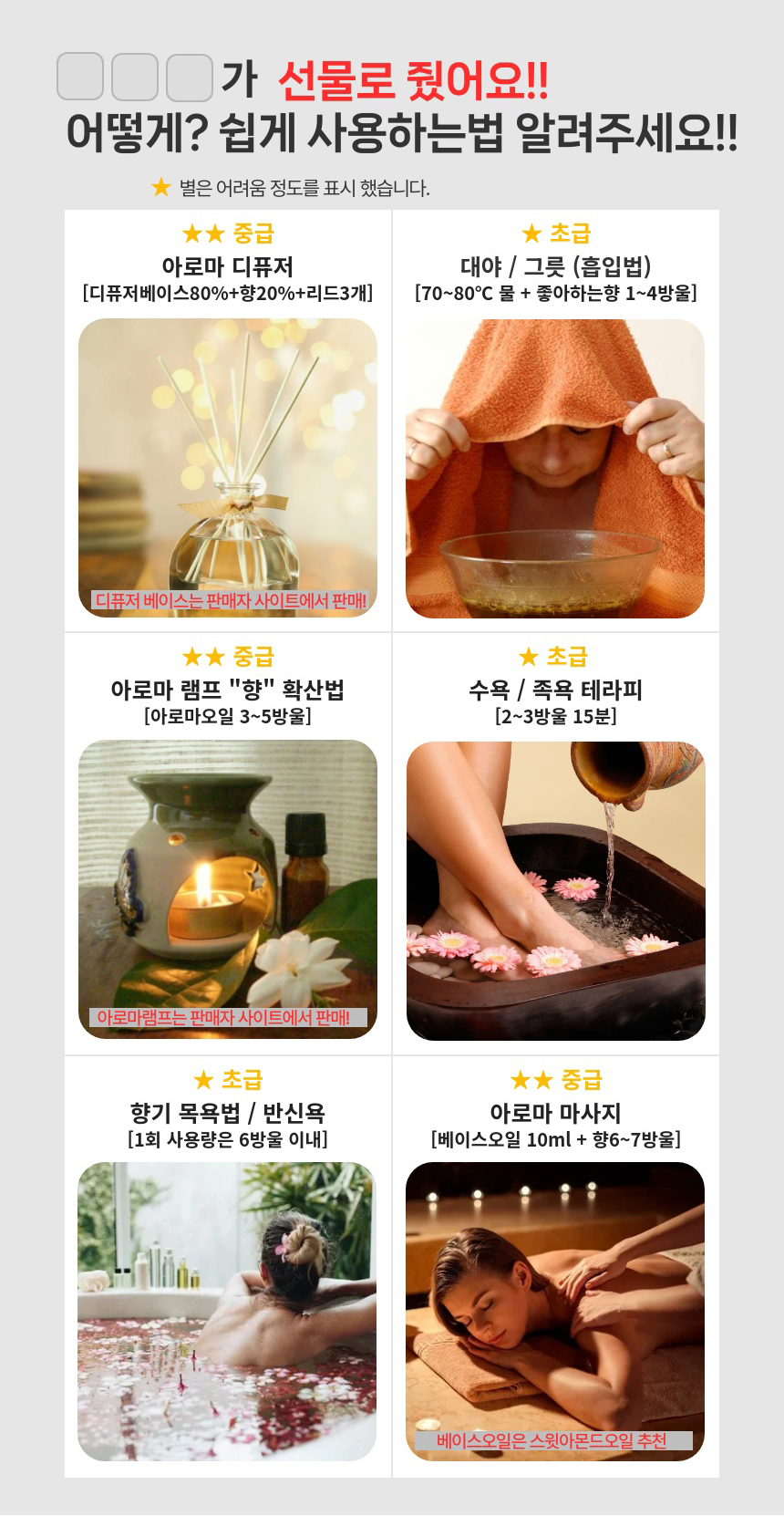 가 선물로 줬어요!!
어떻게? 쉽게 사용하는법 알려주세요!!

★ 별은 어려움 정도를 표시 했습니다.

★★ 중급
아로마 디퓨저
[디퓨저베이스80%+향20%+리드3개]

디퓨저 베이스는 판매자 사이트에서 판매!

★ 초급
대야 / 그릇 (흡입법)
[70~80°C 물 + 좋아하는향 1~4방울]

★★ 중급
아로마 램프 "향" 확산법
[아로마오일 3~5방울]

아로마램프는 판매자 사이트에서 판매!

★ 초급
수욕 / 족욕 테라피
[2~3방울 15분]

★ 초급
향기 목욕법 / 반신욕
[1회 사용량은 6방울 이내]

★★ 중급
아로마 마사지
[베이스오일 10ml + 향6~7방울]

베이스오일은 스윗아몬드오일 추천