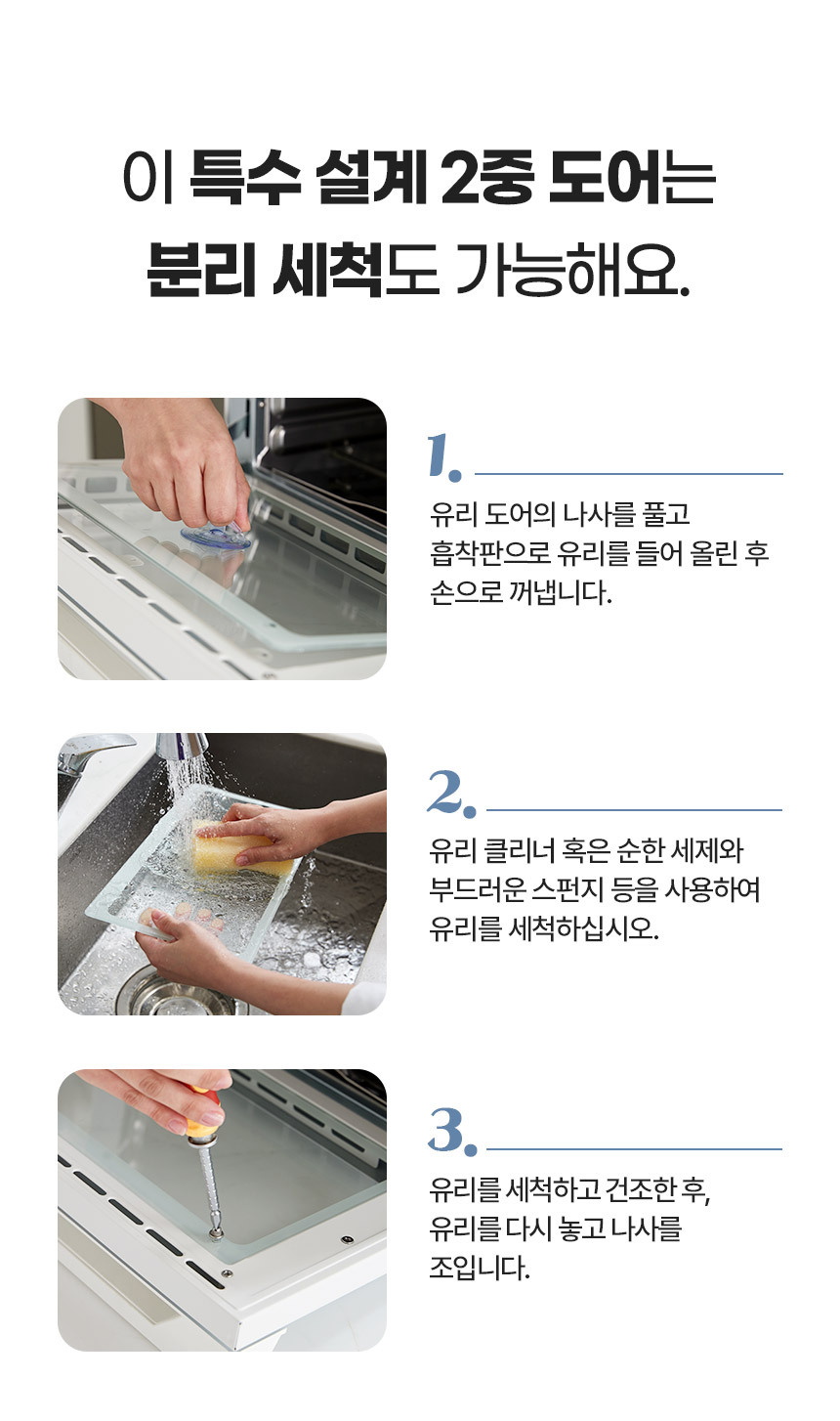 이 특수 설계 2중 도어는
분리 세척도 가능해요.

1.

유리 도어의 나사를 풀고
흡착판으로 유리를 들어 올린 후
손으로 꺼냅니다.

2.

유리 클리너 혹은 순한 세제와
부드러운 스펀지 등을 사용하여
유리를 세척하십시오.

3.

유리를 세척하고 건조한 후,
유리를 다시 놓고 나사를
조입니다.