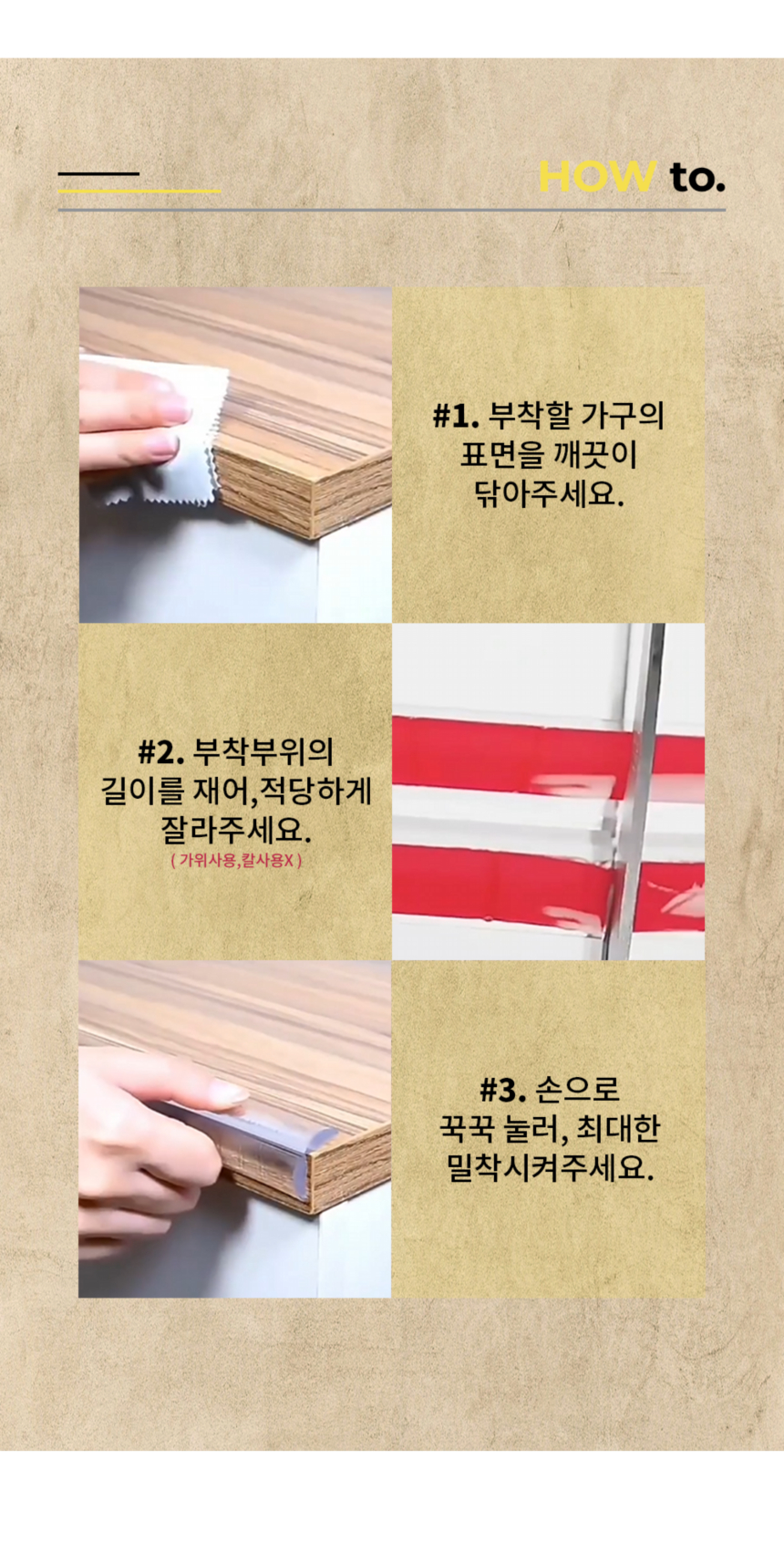 HOW to.

#1. 부착할 가구의 표면을 깨끗이 닦아주세요.

#2. 부착부위의 길이를 재어,적당하게 잘라주세요.
( 가위사용,칼사용X )

#3. 손으로 꾹꾹 눌러, 최대한 밀착시켜주세요.