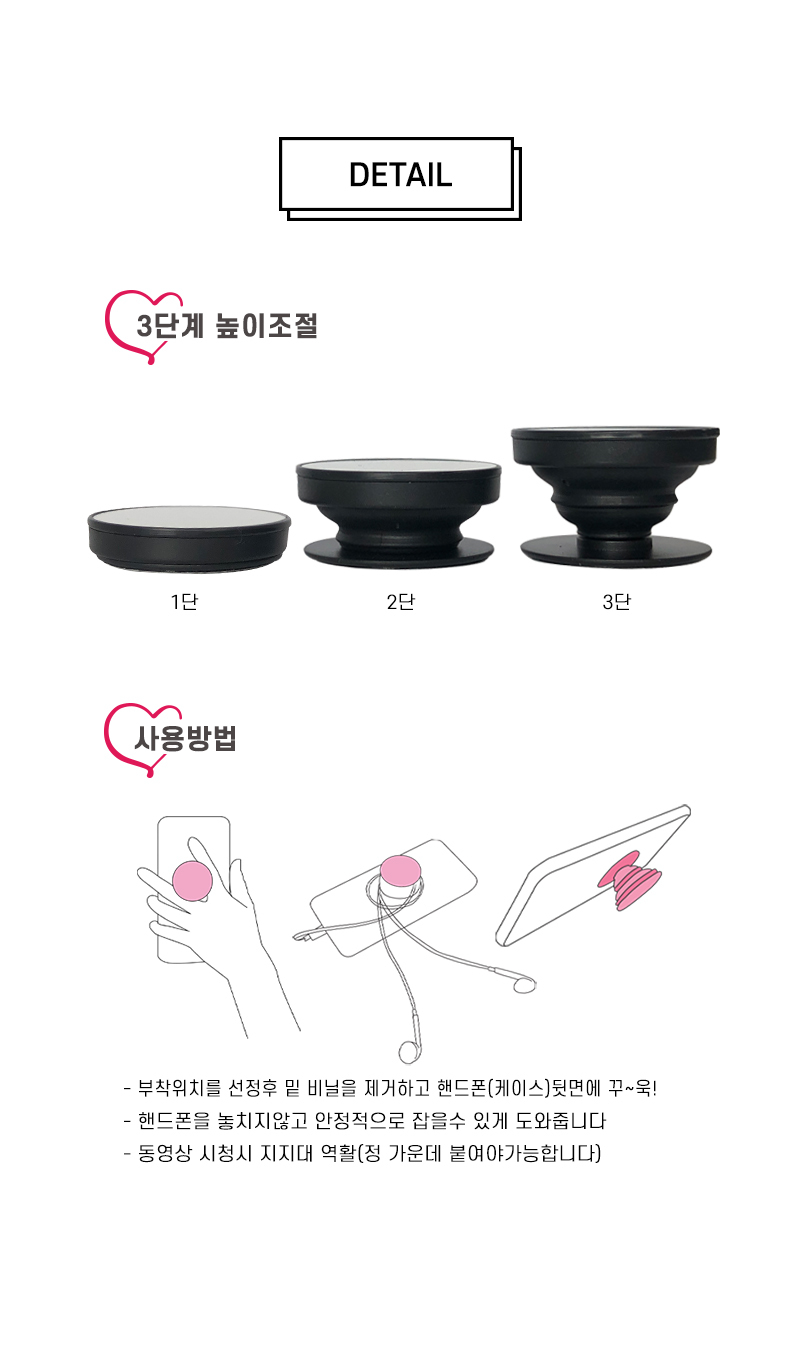 DETAIL

3단계 높이조절

1단

2단

3단

사용방법

- 부착위치를 선정후 밑 비닐을 제거하고 핸드폰(케이스)뒷면에 꾸~욱!
- 핸드폰을 놓치지않고 안정적으로 잡을수 있게 도와줍니다
- 동영상 시청시 지지대 역활(정 가운데 붙여야가능합니다)