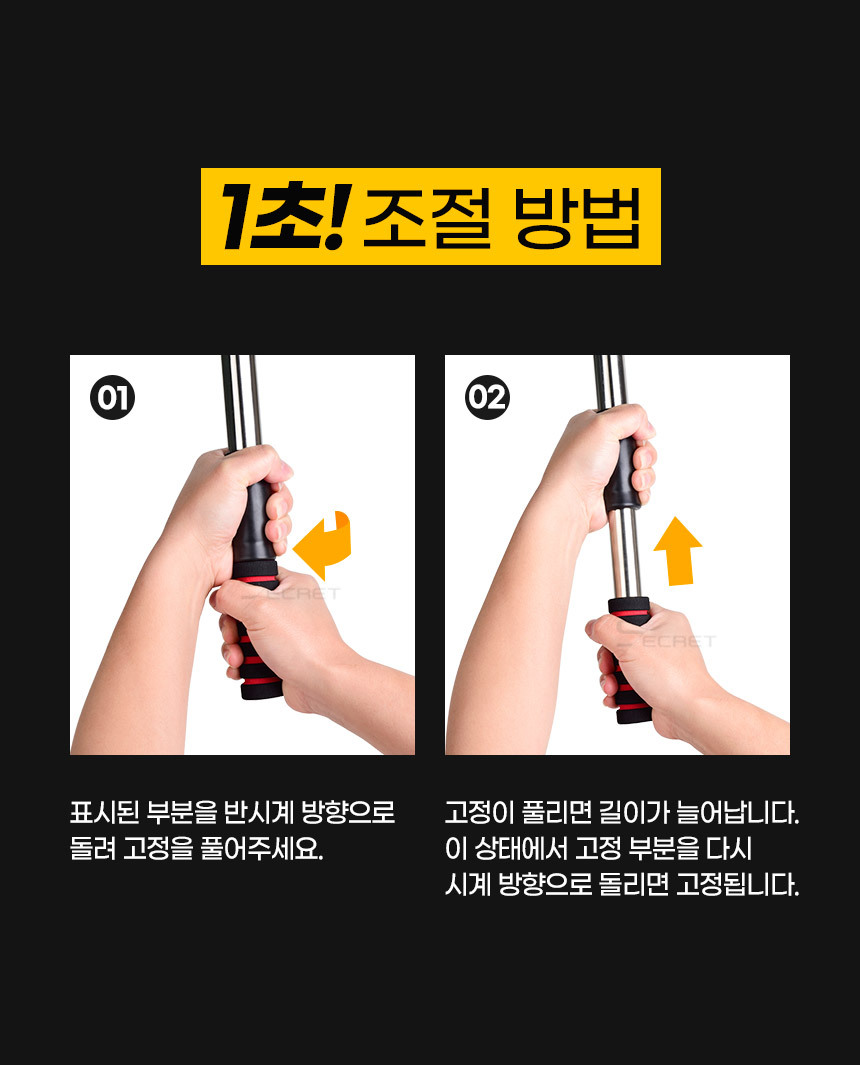 1초! 조절 방법

01

ECRET

표시된 부분을 반시계 방향으로 돌려 고정을 풀어주세요.

02

ECRET

고정이 풀리면 길이가 늘어납니다. 이 상태에서 고정 부분을 다시 시계 방향으로 돌리면 고정됩니다.