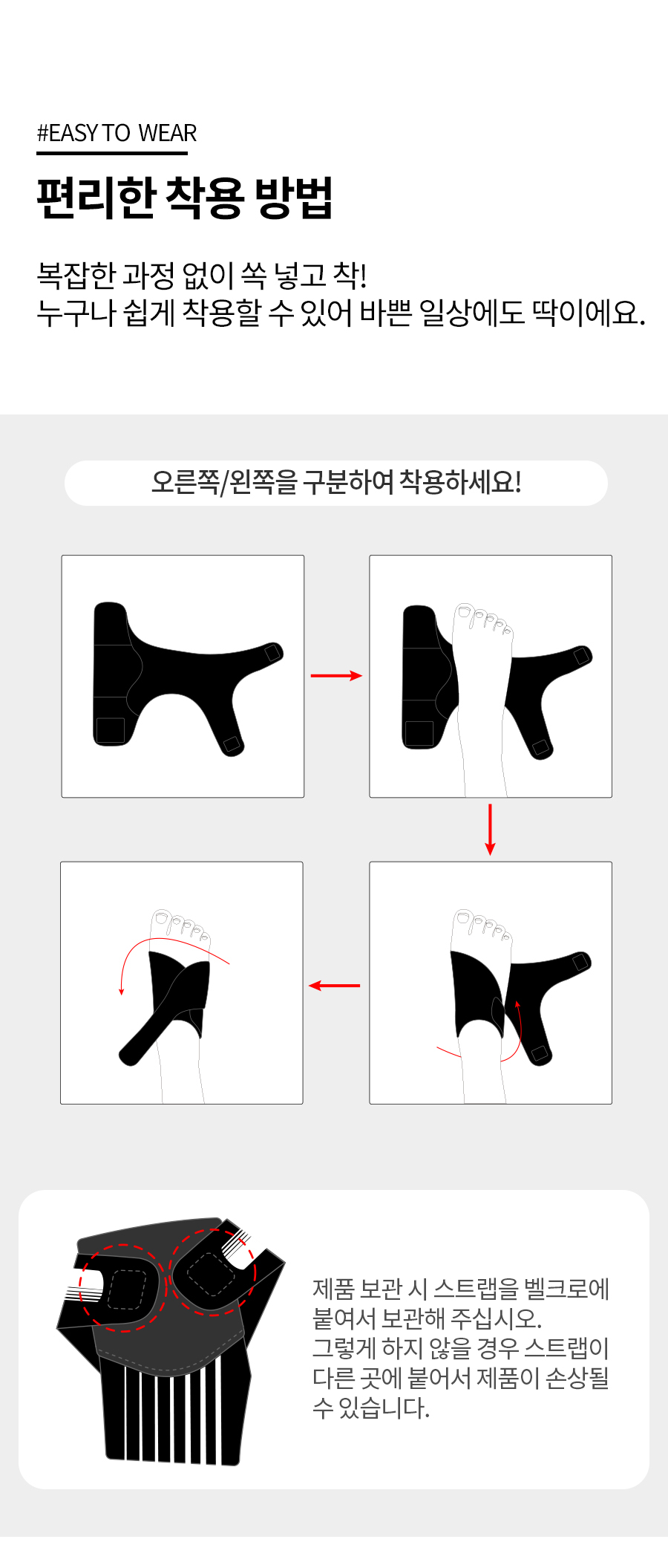 #EASY TO WEAR

편리한 착용 방법

복잡한 과정 없이 쏙 넣고 착!
누구나 쉽게 착용할 수 있어 바쁜 일상에도 딱이에요.

오른쪽/왼쪽을 구분하여 착용하세요!

제품 보관 시 스트랩을 벨크로에 붙여서 보관해 주십시오.
그렇게 하지 않을 경우 스트랩이 다른 곳에 붙어서 제품이 손상될 수 있습니다.