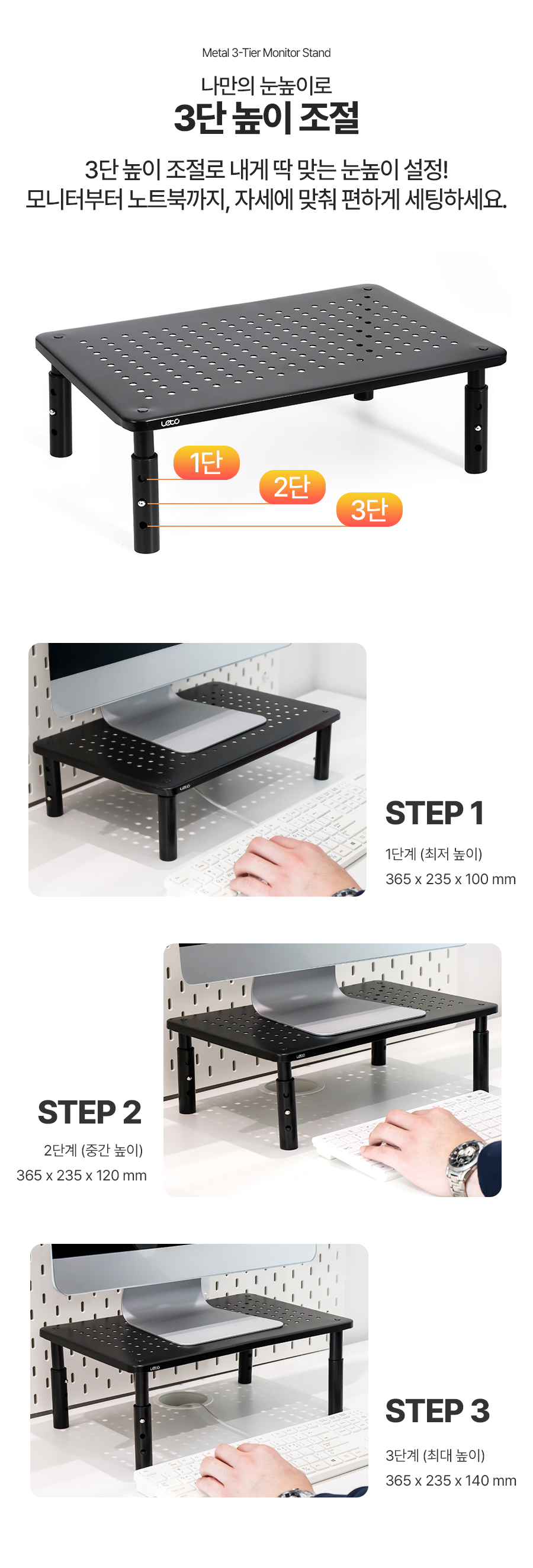 Metal 3-Tier Monitor Stand

나만의 눈높이로
3단 높이 조절

3단 높이 조절로 내게 딱 맞는 눈높이 설정!
모니터부터 노트북까지, 자세에 맞춰 편하게 세팅하세요.

Leto

1단
2단
3단

STEP 1
1단계 (최저 높이)
365 x 235 x 100 mm

STEP 2
2단계 (중간 높이)
365 x 235 x 120 mm

STEP 3
3단계 (최대 높이)
365 x 235 x 140 mm