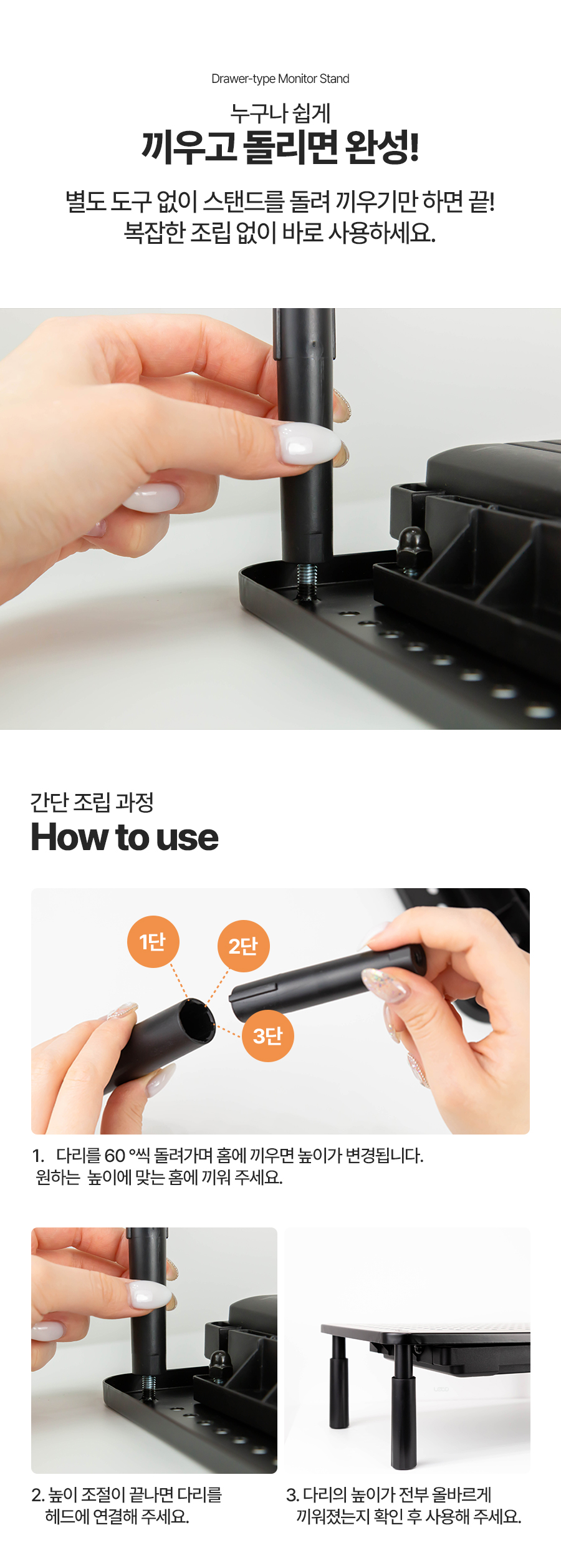 Drawer-type Monitor Stand

누구나 쉽게
끼우고 돌리면 완성!

별도 도구 없이 스탠드를 돌려 끼우기만 하면 끝!
복잡한 조립 없이 바로 사용하세요.

간단 조립 과정
How to use

1단
2단
3단

1. 다리를 60 °씩 돌려가며 홈에 끼우면 높이가 변경됩니다.
원하는 높이에 맞는 홈에 끼워 주세요.

2. 높이 조절이 끝나면 다리를 헤드에 연결해 주세요.

3. 다리의 높이가 전부 올바르게 끼워졌는지 확인 후 사용해 주세요.