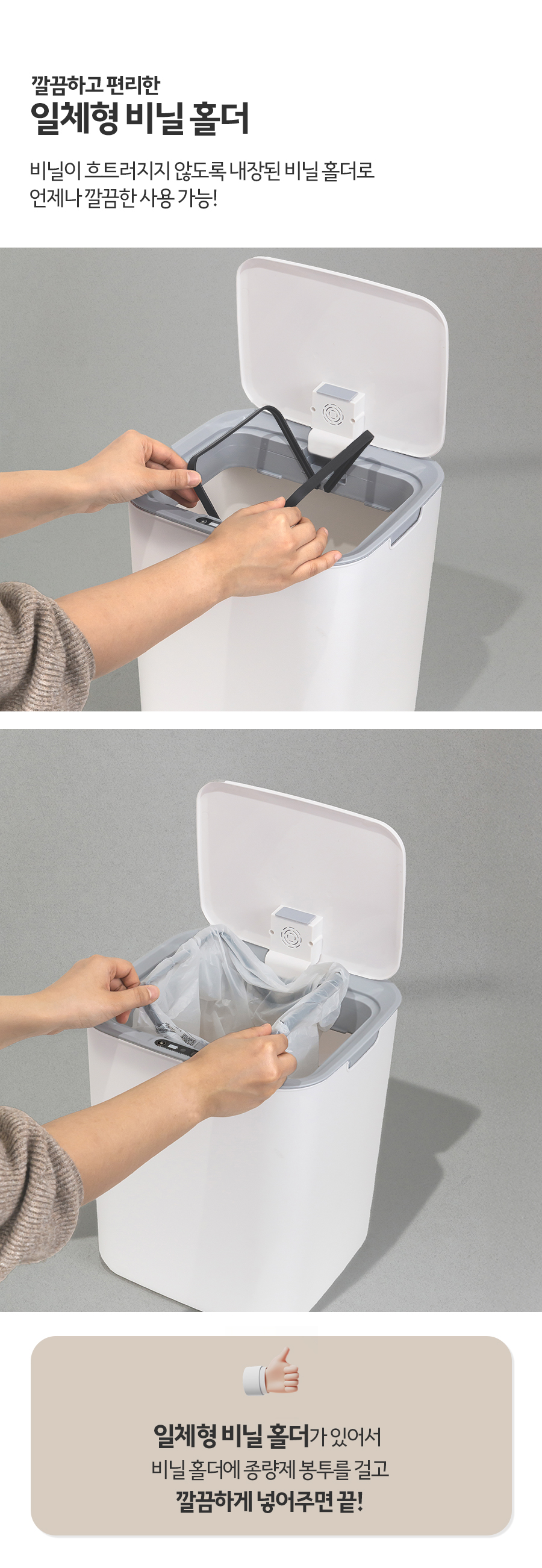 깔끔하고 편리한
일체형 비닐 홀더

비닐이 흐트러지지 않도록 내장된 비닐 홀더로
언제나 깔끔한 사용 가능!

일체형 비닐 홀더가 있어서
비닐 홀더에 종량제 봉투를 걸고
깔끔하게 넣어주면 끝!