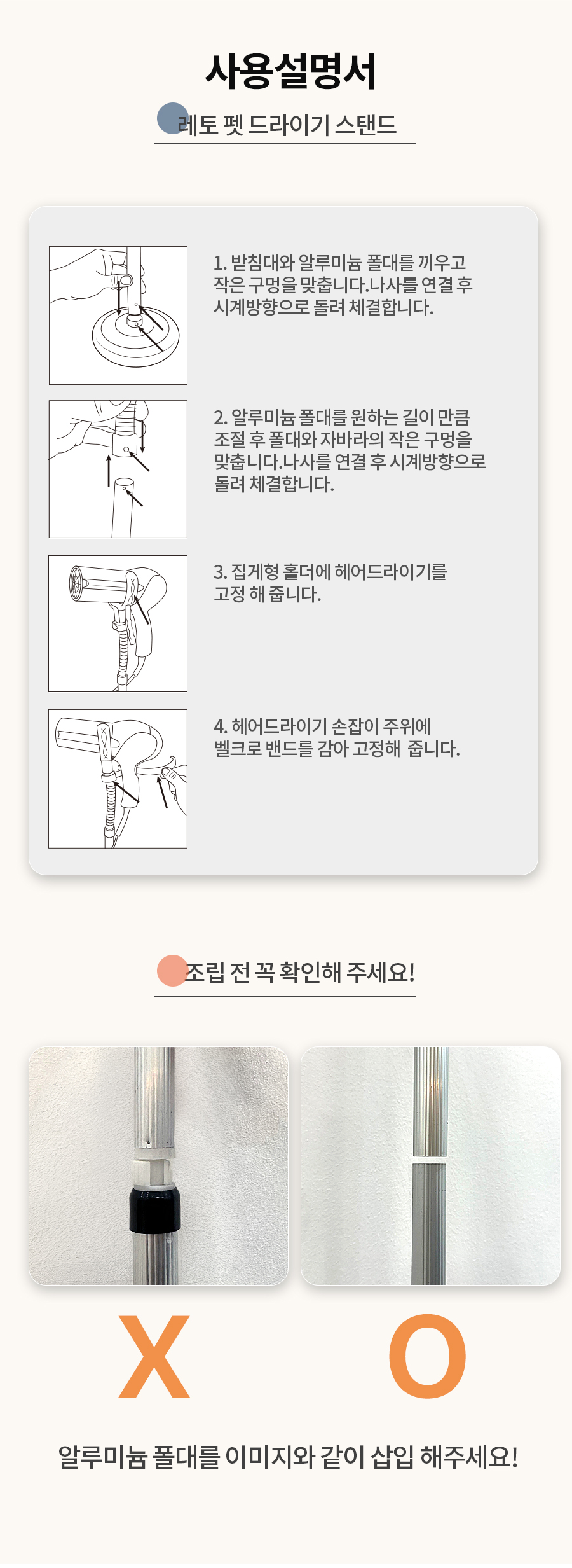 사용설명서

레토 펫 드라이기 스탠드

1. 받침대와 알루미늄 폴대를 끼우고 작은 구멍을 맞춥니다.나사를 연결 후 시계방향으로 돌려 체결합니다.

2. 알루미늄 폴대를 원하는 길이 만큼 조절 후 폴대와 자바라의 작은 구멍을 맞춥니다.나사를 연결 후 시계방향으로 돌려 체결합니다.

3. 집게형 홀더에 헤어드라이기를 고정 해 줍니다.

4. 헤어드라이기 손잡이 주위에 벨크로 밴드를 감아 고정해 줍니다.

조립 전 꼭 확인해 주세요!

X

O

알루미늄 폴대를 이미지와 같이 삽입 해주세요!