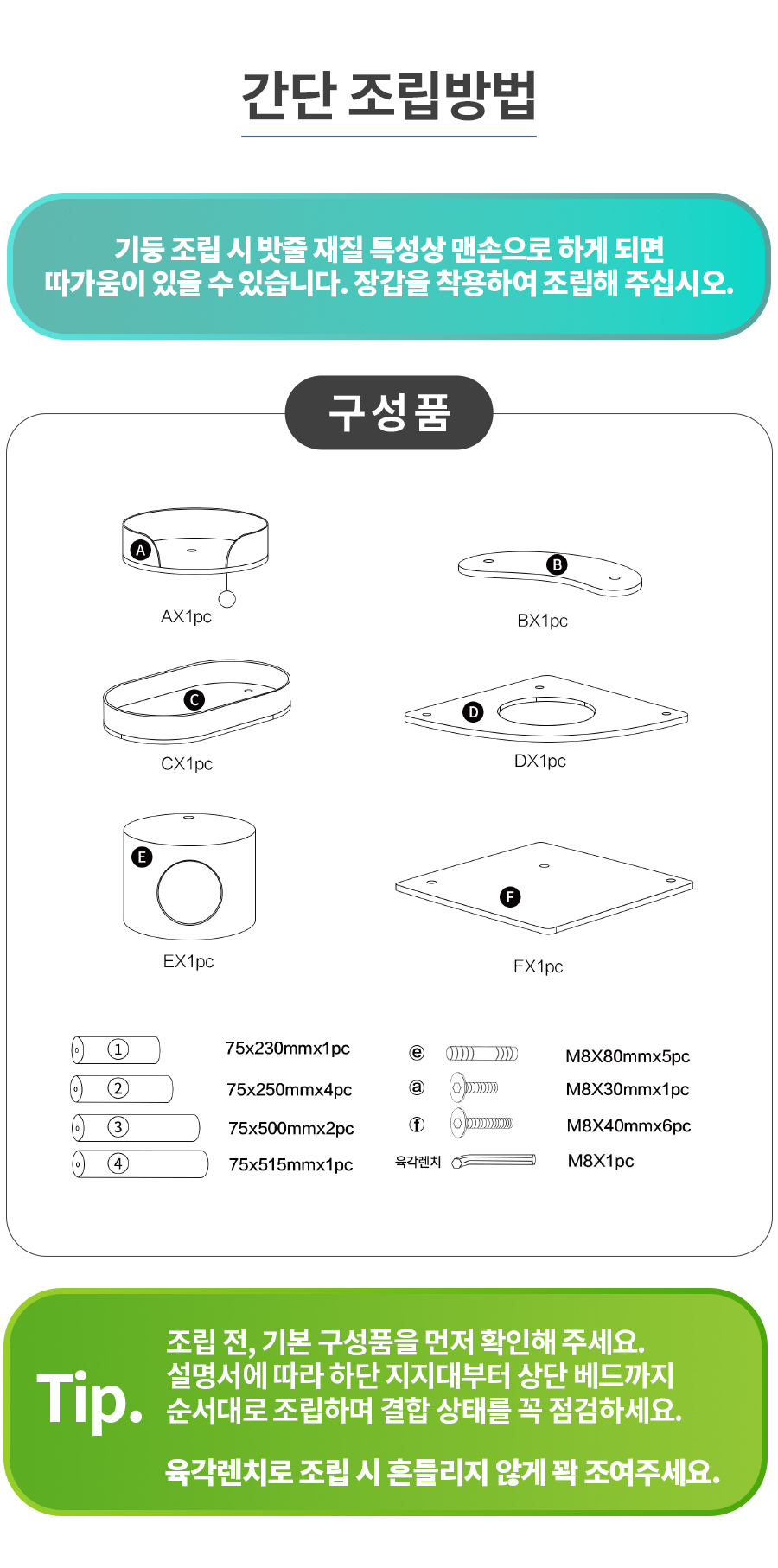 간단 조립방법

기둥 조립 시 밧줄 재질 특성상 맨손으로 하게 되면
따가움이 있을 수 있습니다. 장갑을 착용하여 조립해 주십시오.

구성품

A
AX1pc

B
BX1pc

C
CX1pc

D
DX1pc

E
EX1pc

F
FX1pc

① 75x230mmx1pc
② 75x250mmx4pc
③ 75x500mmx2pc
④ 75x515mmx1pc

ⓔ M8X80mmx5pc
ⓐ M8X30mmx1pc
ⓕ M8X40mmx6pc
육각렌치 M8X1pc

Tip.

조립 전, 기본 구성품을 먼저 확인해 주세요.
설명서에 따라 하단 지지대부터 상단 베드까지
순서대로 조립하며 결합 상태를 꼭 점검하세요.

육각렌치로 조립 시 흔들리지 않게 꽉 조여주세요.