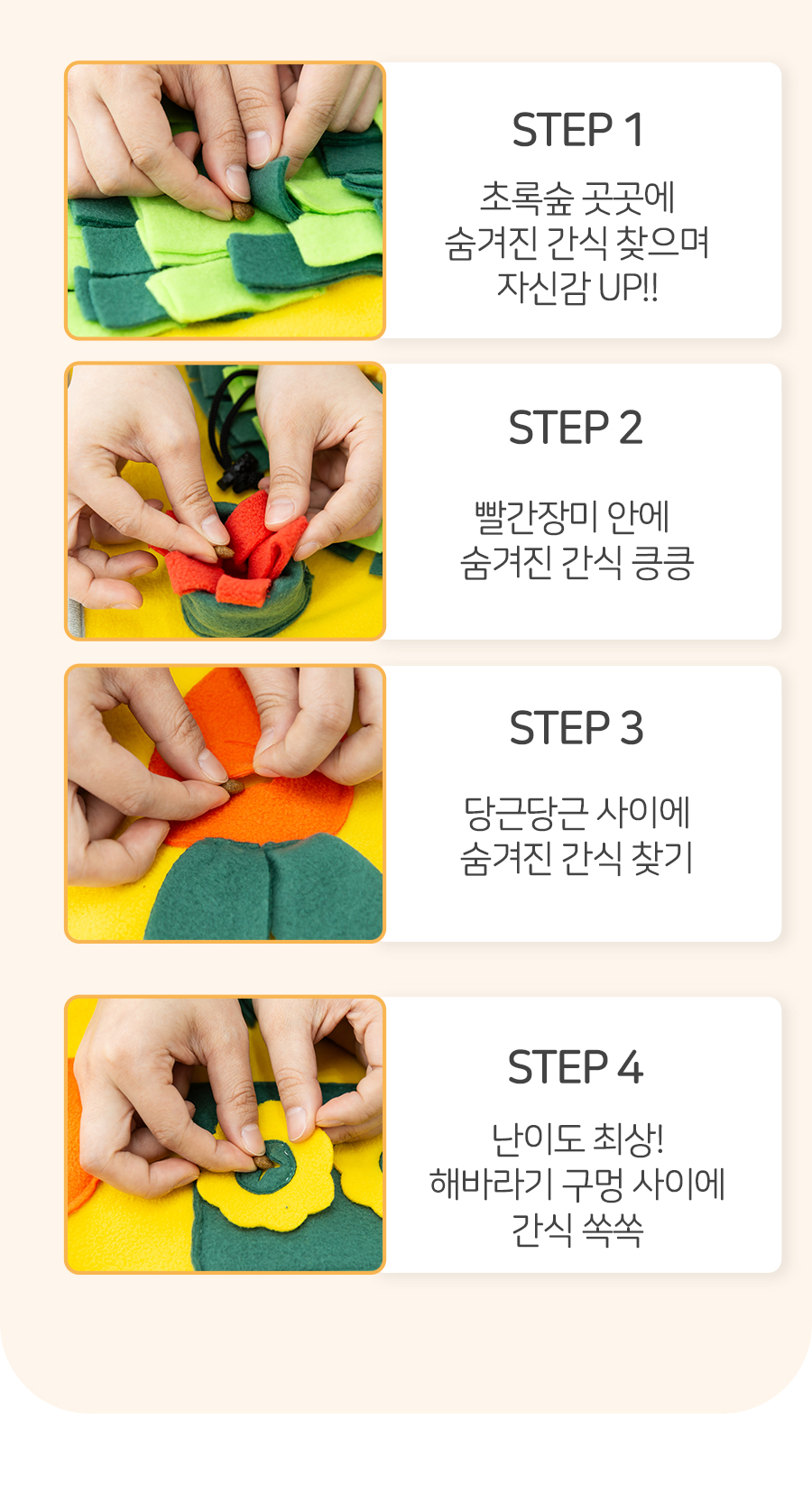 STEP 1

초록숲 곳곳에
숨겨진 간식 찾으며
자신감 UP!!

STEP 2

빨간장미 안에
숨겨진 간식 킁킁

STEP 3

당근당근 사이에
숨겨진 간식 찾기

STEP 4

난이도 최상!
해바라기 구멍 사이에
간식 쏙쏙