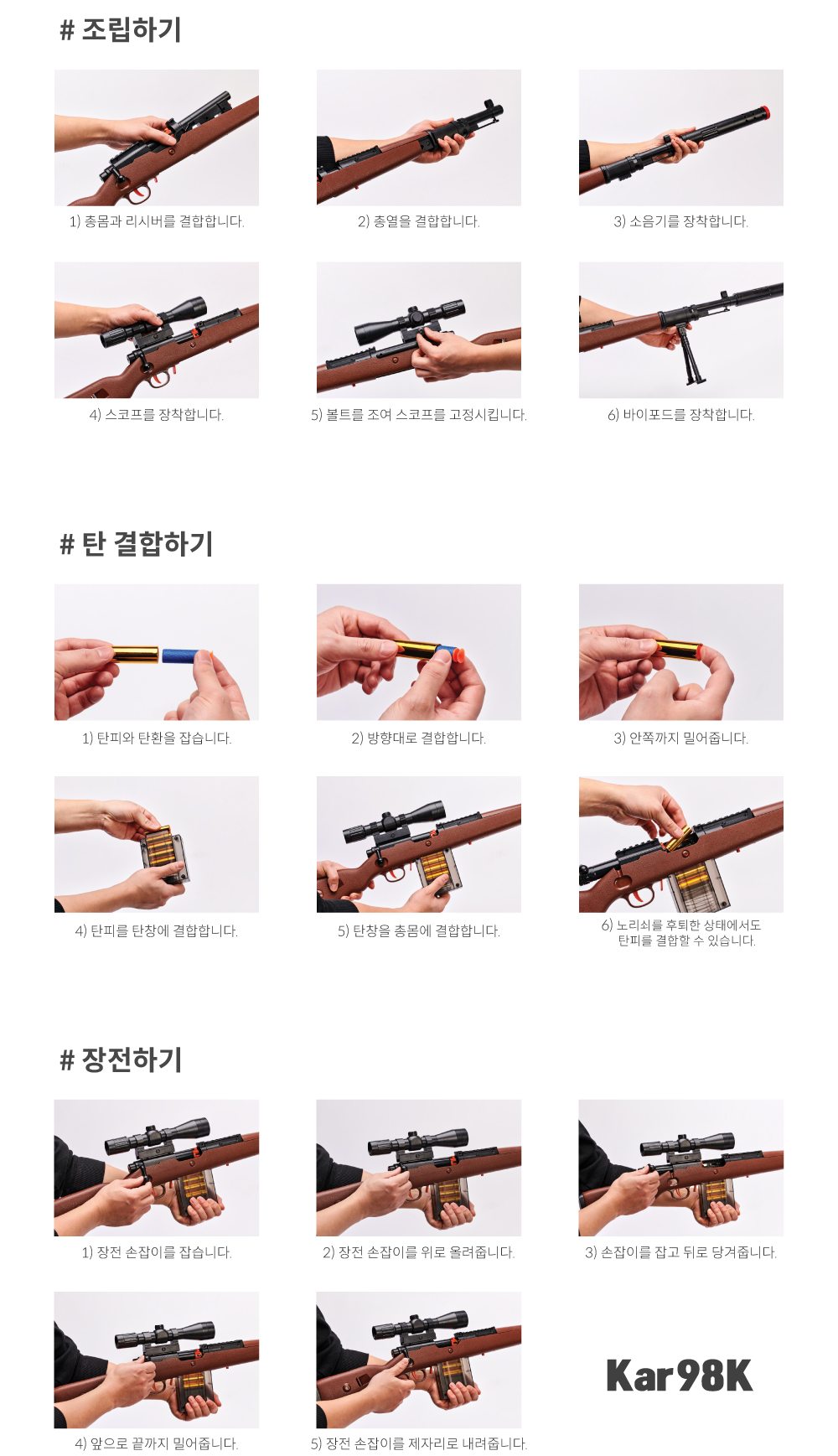 # 조립하기

1) 총몸과 리시버를 결합합니다.

2) 총열을 결합합니다.

3) 소음기를 장착합니다.

4) 스코프를 장착합니다.

5) 볼트를 조여 스코프를 고정시킵니다.

6) 바이포드를 장착합니다.

# 탄 결합하기

1) 탄피와 탄환을 잡습니다.

2) 방향대로 결합합니다.

3) 안쪽까지 밀어줍니다.

4) 탄피를 탄창에 결합합니다.

5) 탄창을 총몸에 결합합니다.

6) 노리쇠를 후퇴한 상태에서도 탄피를 결합할 수 있습니다.

# 장전하기

1) 장전 손잡이를 잡습니다.

2) 장전 손잡이를 위로 올려줍니다.

3) 손잡이를 잡고 뒤로 당겨줍니다.

4) 앞으로 끝까지 밀어줍니다.

5) 장전 손잡이를 제자리로 내려줍니다.

Kar98K