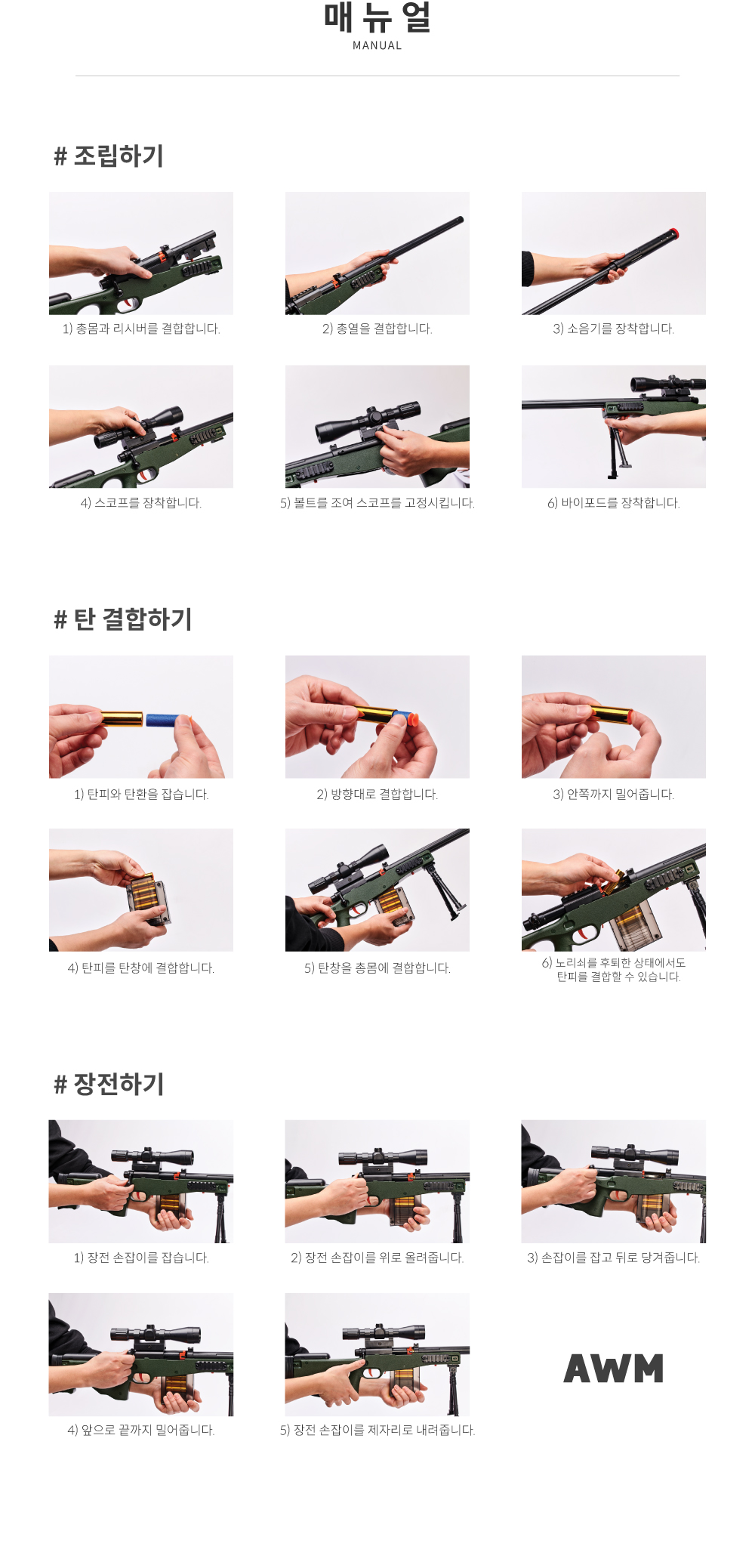 매뉴얼
MANUAL

# 조립하기

1) 총몸과 리시버를 결합합니다.

2) 총열을 결합합니다.

3) 소음기를 장착합니다.

4) 스코프를 장착합니다.

5) 볼트를 조여 스코프를 고정시킵니다.

6) 바이포드를 장착합니다.

# 탄 결합하기

1) 탄피와 탄환을 잡습니다.

2) 방향대로 결합합니다.

3) 안쪽까지 밀어줍니다.

4) 탄피를 탄창에 결합합니다.

5) 탄창을 총몸에 결합합니다.

6) 노리쇠를 후퇴한 상태에서도 탄피를 결합할 수 있습니다.

# 장전하기

1) 장전 손잡이를 잡습니다.

2) 장전 손잡이를 위로 올려줍니다.

3) 손잡이를 잡고 뒤로 당겨줍니다.

4) 앞으로 끝까지 밀어줍니다.

5) 장전 손잡이를 제자리로 내려줍니다.

AWM