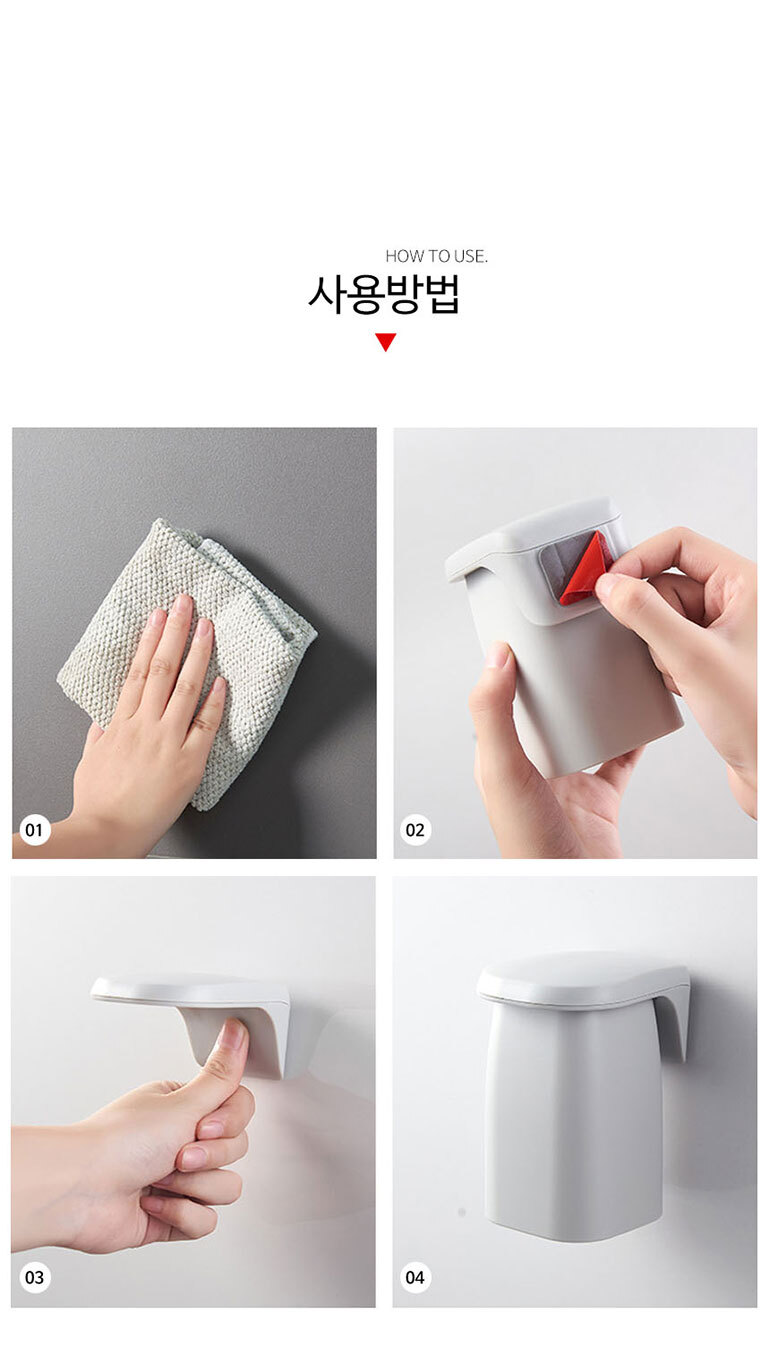 HOW TO USE.
사용방법

01

02

03

04