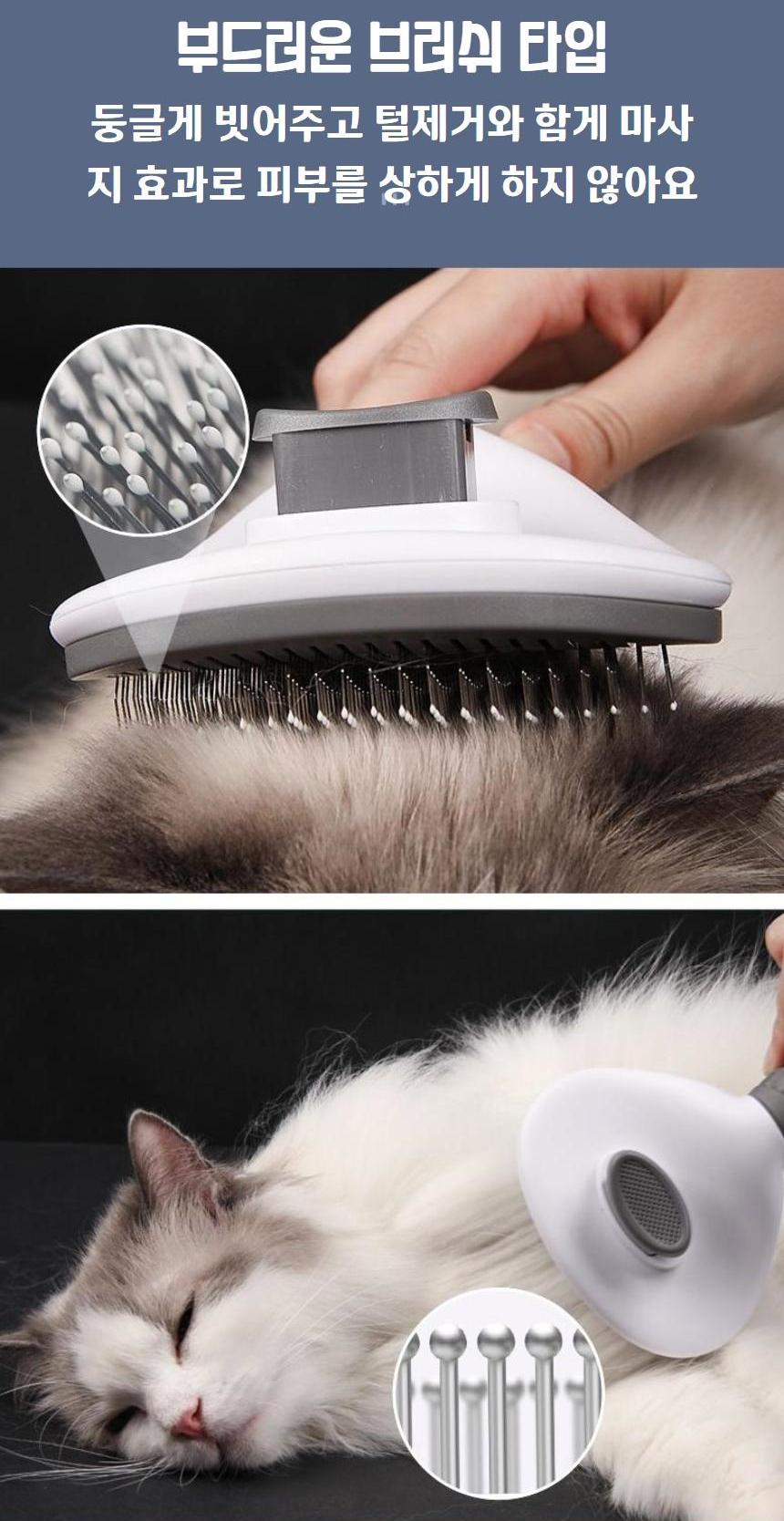 부드러운 브러쉬 타입

둥글게 빗어주고 털제거와 함게 마사지 효과로 피부를 상하게 하지 않아요