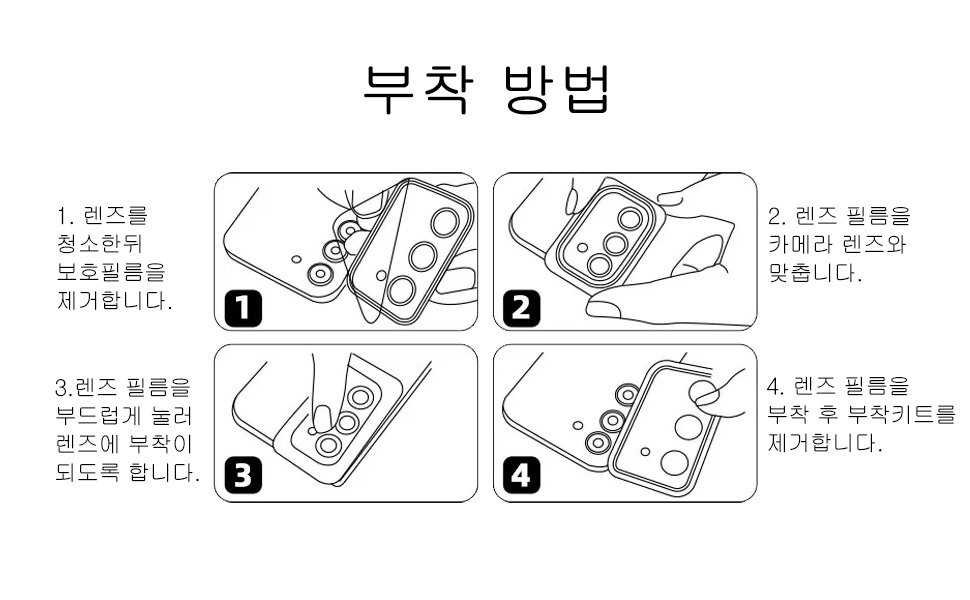 부착 방법

1. 렌즈를 청소한뒤 보호필름을 제거합니다.

1

2

2. 렌즈 필름을 카메라 렌즈와 맞춥니다.

3.렌즈 필름을 부드럽게 눌러 렌즈에 부착이 되도록 합니다.

3

4

4. 렌즈 필름을 부착 후 부착키트를 제거합니다.