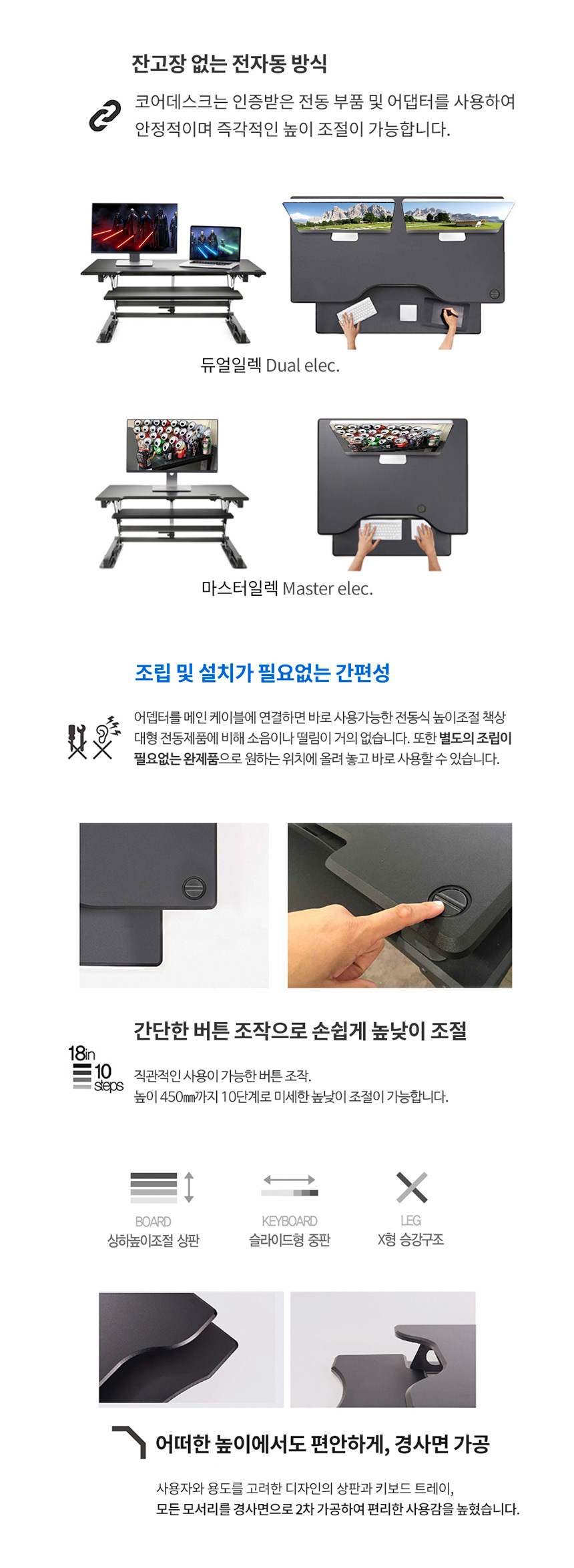 잔고장 없는 전자동 방식

코어데스크는 인증받은 전동 부품 및 어댑터를 사용하여 안정적이며 즉각적인 높이 조절이 가능합니다.

듀얼일렉 Dual elec.

마스터일렉 Master elec.

조립 및 설치가 필요없는 간편성

어뎁터를 메인 케이블에 연결하면 바로 사용가능한 전동식 높이조절 책상 대형 전동제품에 비해 소음이나 떨림이 거의 없습니다. 또한 별도의 조립이 필요없는 완제품으로 원하는 위치에 올려 놓고 바로 사용할 수 있습니다.

간단한 버튼 조작으로 손쉽게 높낮이 조절

18in
10 steps

직관적인 사용이 가능한 버튼 조작.
높이 450㎜까지 10단계로 미세한 높낮이 조절이 가능합니다.

BOARD
상하높이조절 상판

KEYBOARD
슬라이드형 중판

LEG
X형 승강구조

어떠한 높이에서도 편안하게, 경사면 가공

사용자와 용도를 고려한 디자인의 상판과 키보드 트레이,
모든 모서리를 경사면으로 2차 가공하여 편리한 사용감을 높혔습니다.