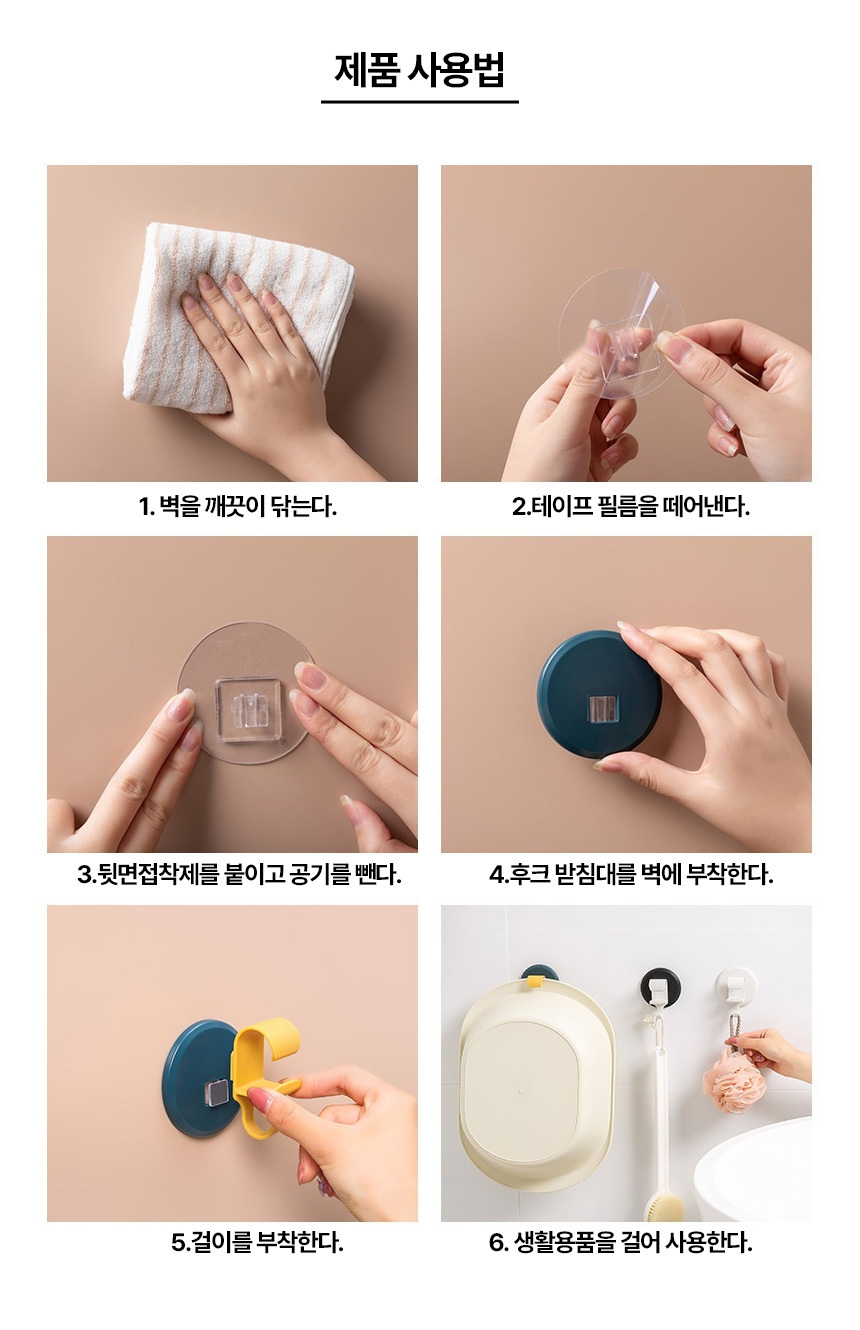 제품 사용법

1. 벽을 깨끗이 닦는다.

2.테이프 필름을 떼어낸다.

3.뒷면접착제를 붙이고 공기를 뺀다.

4.후크 받침대를 벽에 부착한다.

5.걸이를 부착한다.

6. 생활용품을 걸어 사용한다.