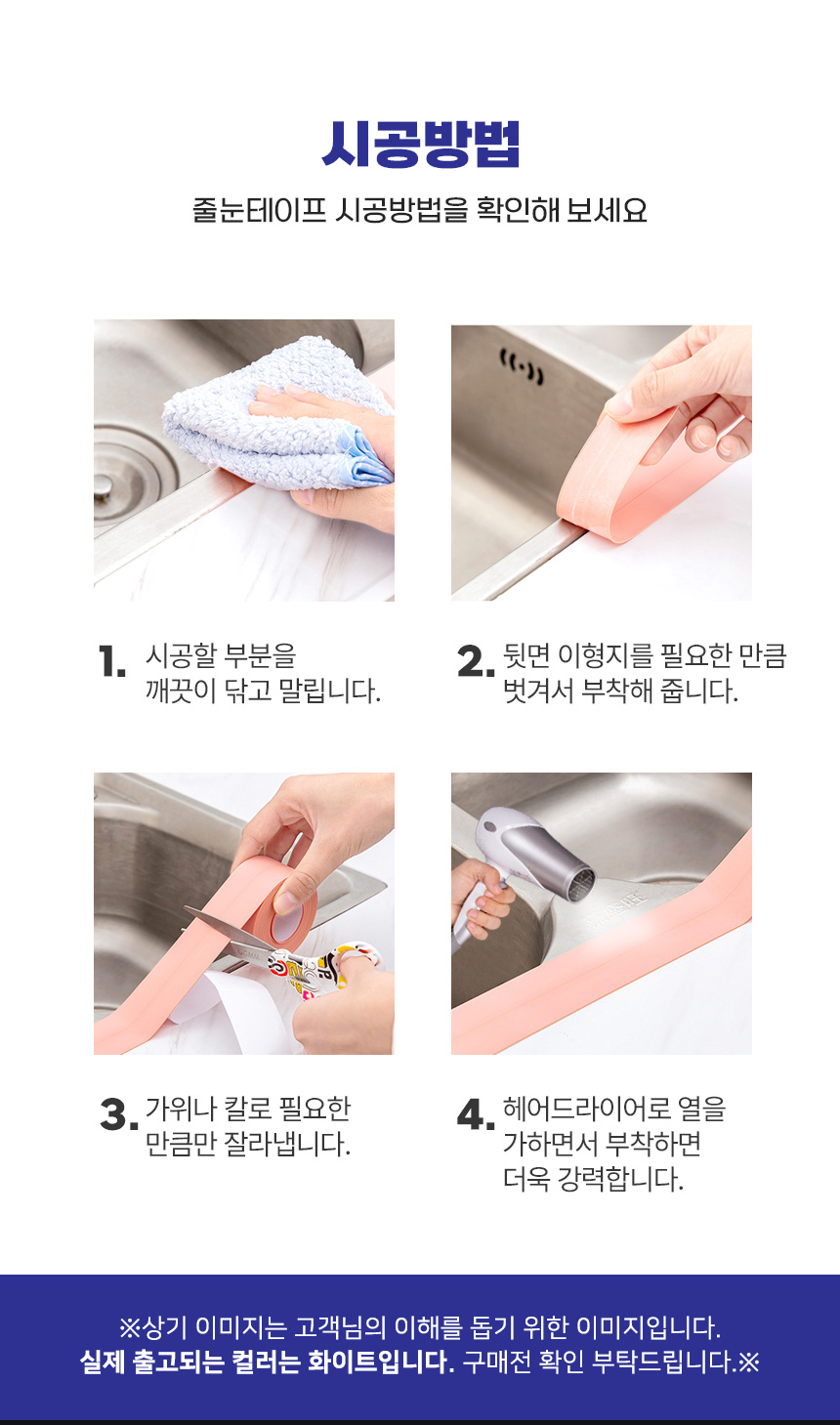 시공방법

줄눈테이프 시공방법을 확인해 보세요

1. 시공할 부분을
깨끗이 닦고 말립니다.

2. 뒷면 이형지를 필요한 만큼
벗겨서 부착해 줍니다.

3. 가위나 칼로 필요한
만큼만 잘라냅니다.

4. 헤어드라이어로 열을
가하면서 부착하면
더욱 강력합니다.

※상기 이미지는 고객님의 이해를 돕기 위한 이미지입니다.
실제 출고되는 컬러는 화이트입니다. 구매전 확인 부탁드립니다.※