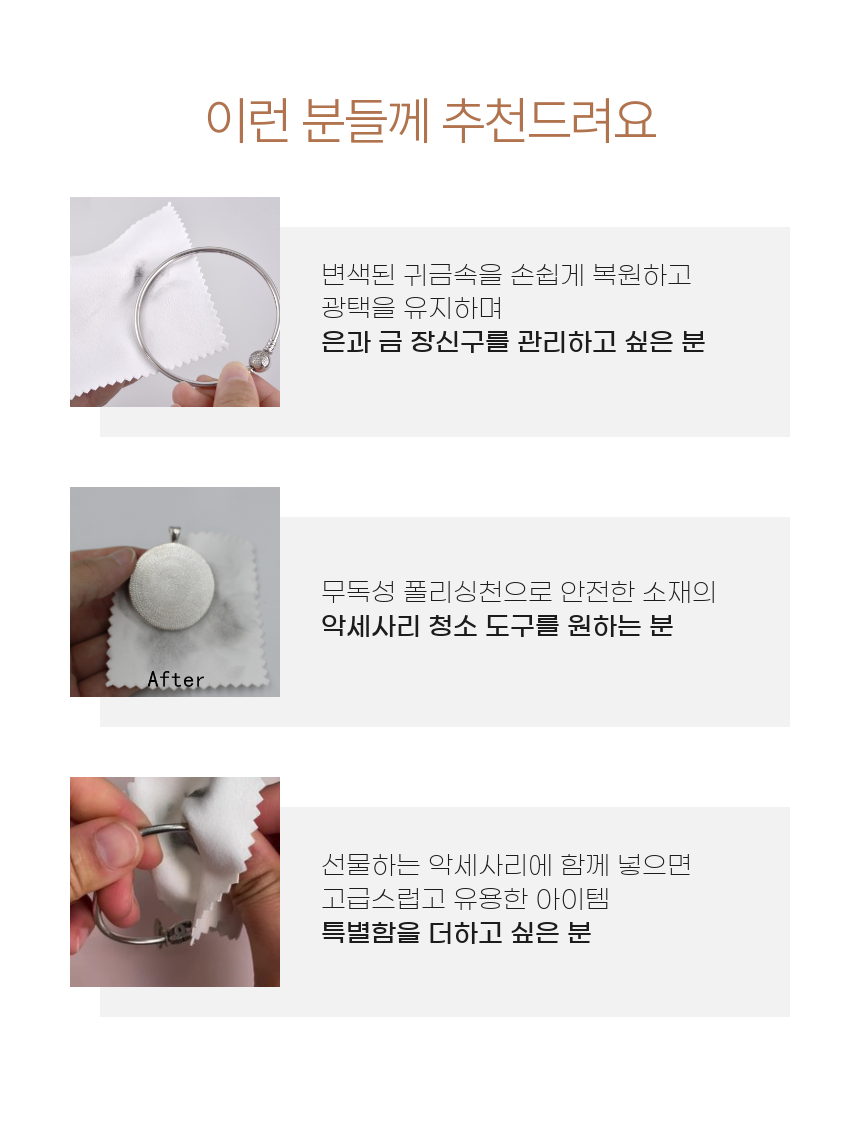 이런 분들께 추천드려요

변색된 귀금속을 손쉽게 복원하고
광택을 유지하며
은과 금 장신구를 관리하고 싶은 분

After

무독성 폴리싱천으로 안전한 소재의
악세사리 청소 도구를 원하는 분

선물하는 악세사리에 함께 넣으면
고급스럽고 유용한 아이템
특별함을 더하고 싶은 분