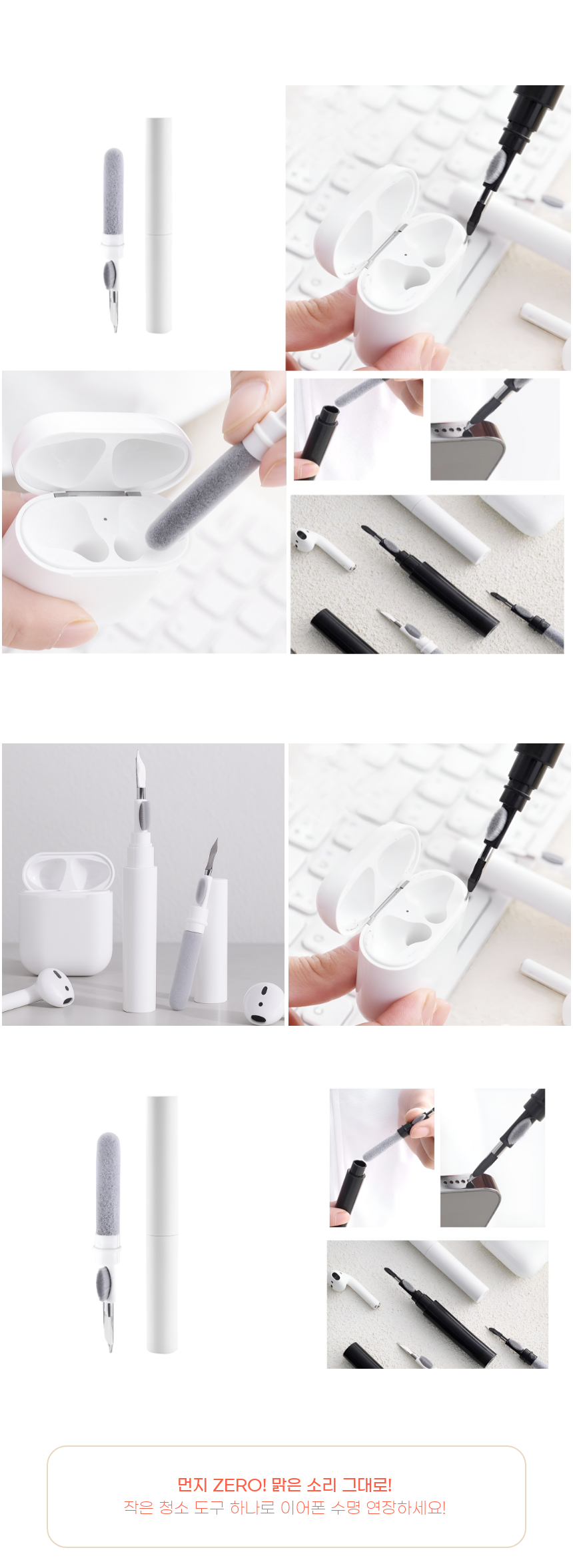 먼지 ZERO! 맑은 소리 그대로!
작은 청소 도구 하나로 이어폰 수명 연장하세요!