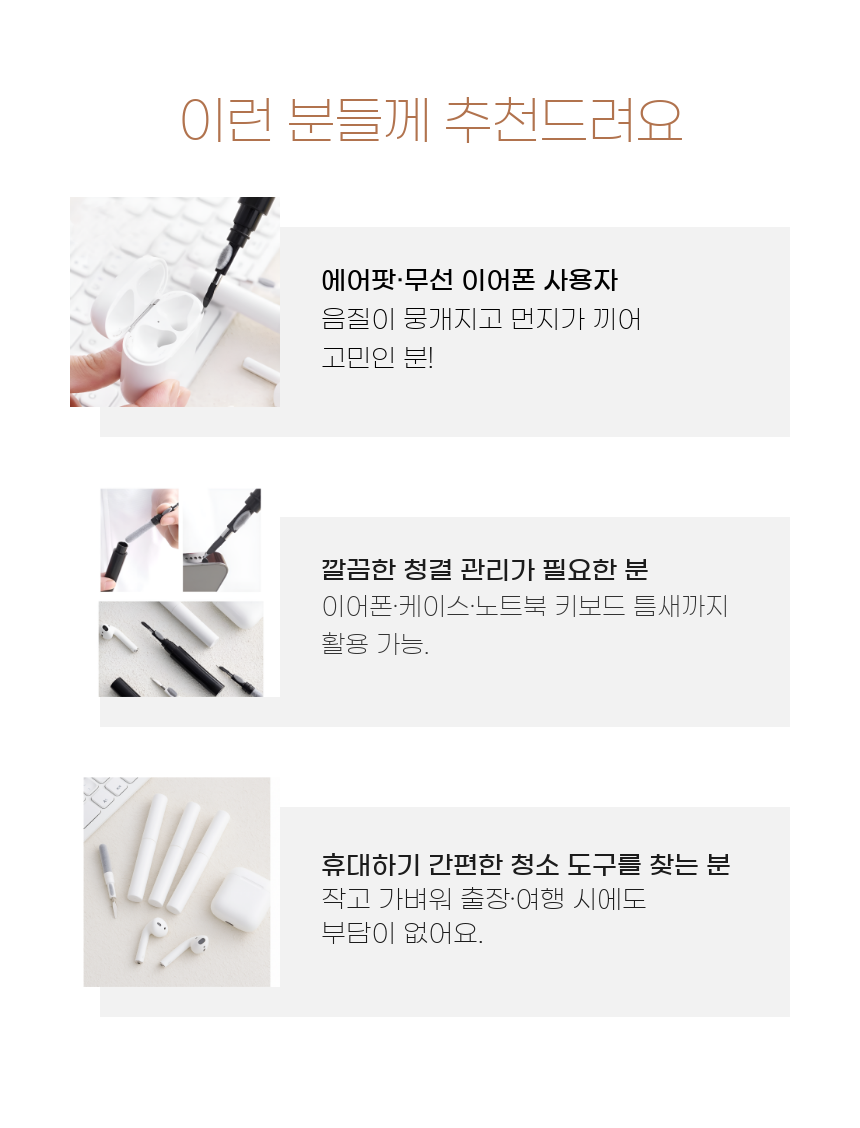 이런 분들께 추천드려요

에어팟·무선 이어폰 사용자
음질이 뭉개지고 먼지가 끼어
고민인 분!

깔끔한 청결 관리가 필요한 분
이어폰·케이스·노트북 키보드 틈새까지
활용 가능.

휴대하기 간편한 청소 도구를 찾는 분
작고 가벼워 출장·여행 시에도
부담이 없어요.