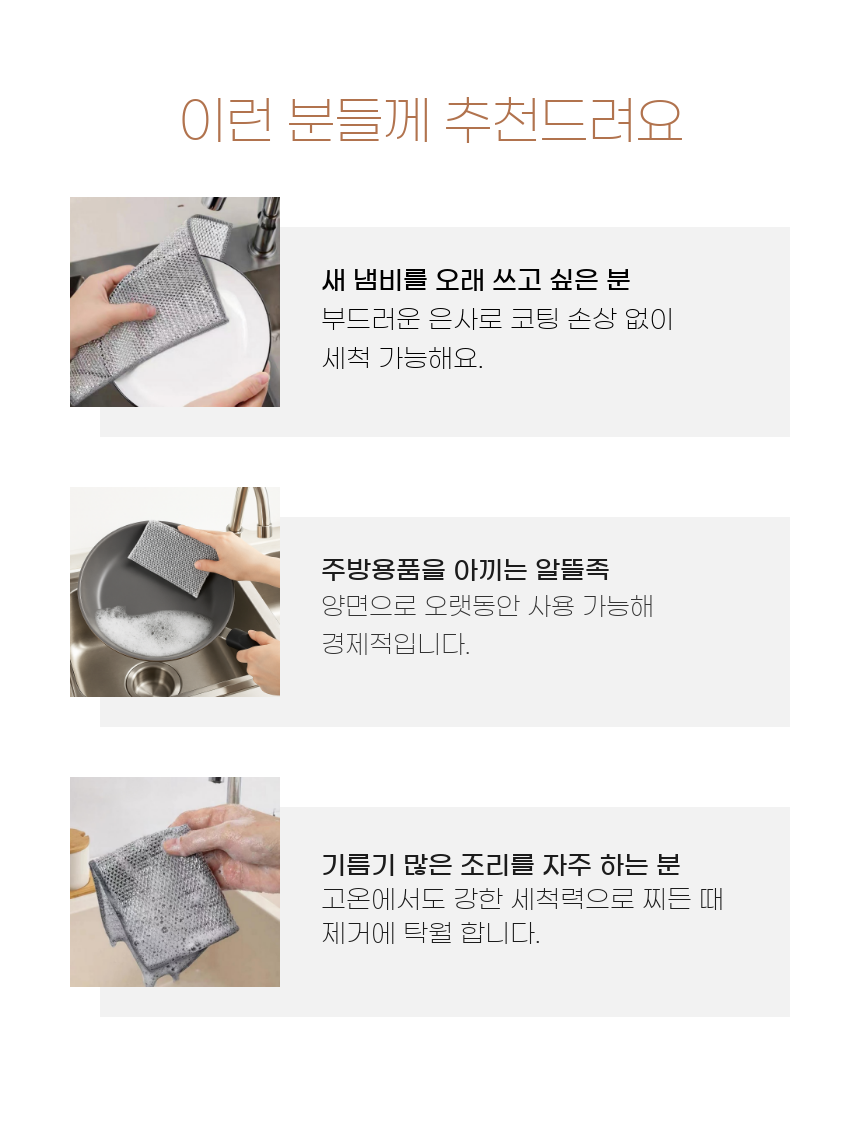 이런 분들께 추천드려요

새 냄비를 오래 쓰고 싶은 분
부드러운 은사로 코팅 손상 없이 세척 가능해요.

주방용품을 아끼는 알뜰족
양면으로 오랫동안 사용 가능해 경제적입니다.

기름기 많은 조리를 자주 하는 분
고온에서도 강한 세척력으로 찌든 때 제거에 탁월 합니다.