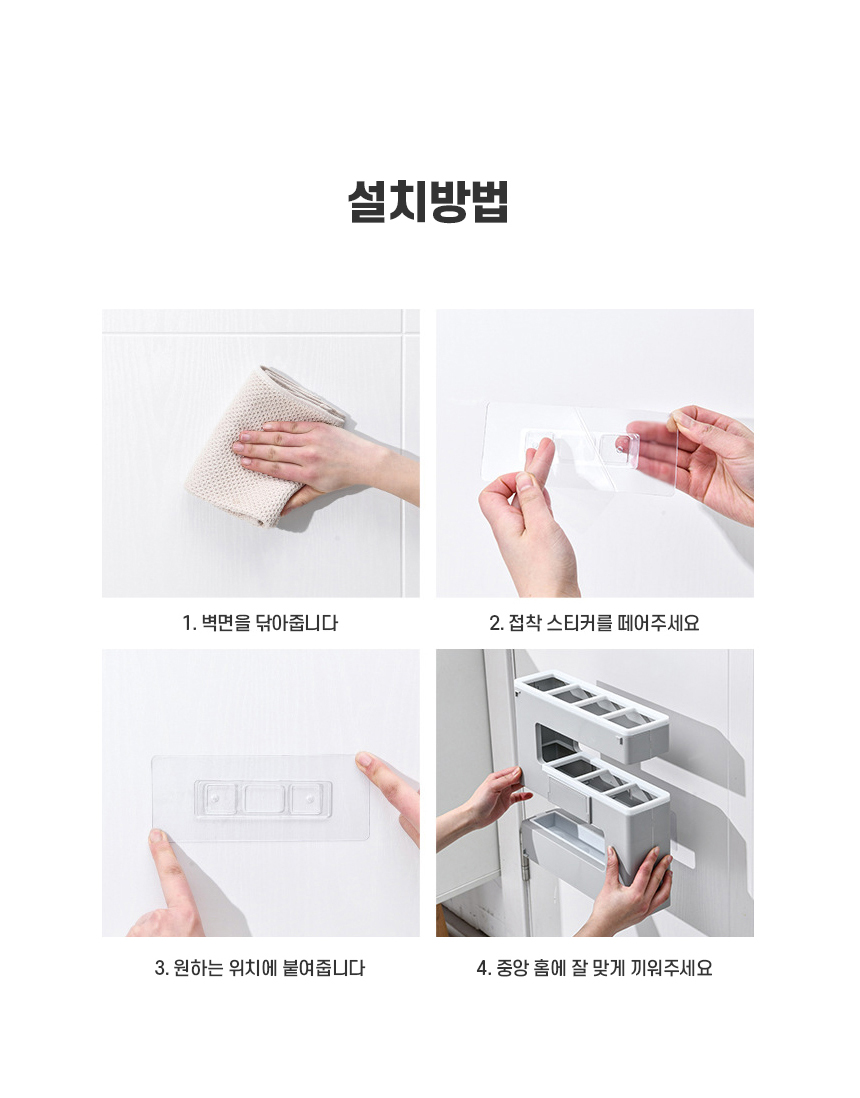 설치방법

1. 벽면을 닦아줍니다

2. 접착 스티커를 떼어주세요

3. 원하는 위치에 붙여줍니다

4. 중앙 홈에 잘 맞게 끼워주세요