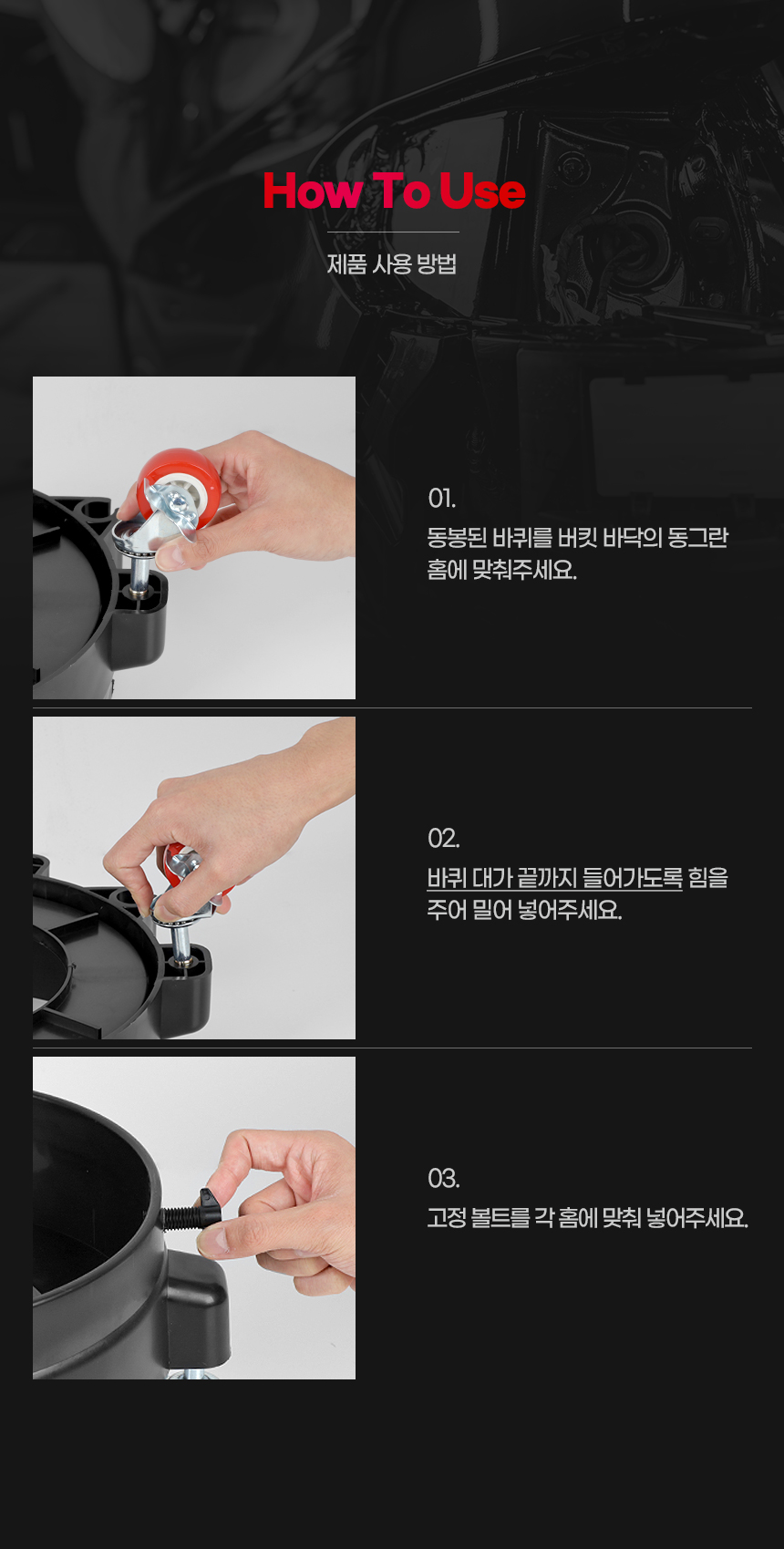 How To Use

제품 사용 방법

01.

동봉된 바퀴를 버킷 바닥의 동그란 홈에 맞춰주세요.

02.

바퀴 대가 끝까지 들어가도록 힘을 주어 밀어 넣어주세요.

03.

고정 볼트를 각 홈에 맞춰 넣어주세요.