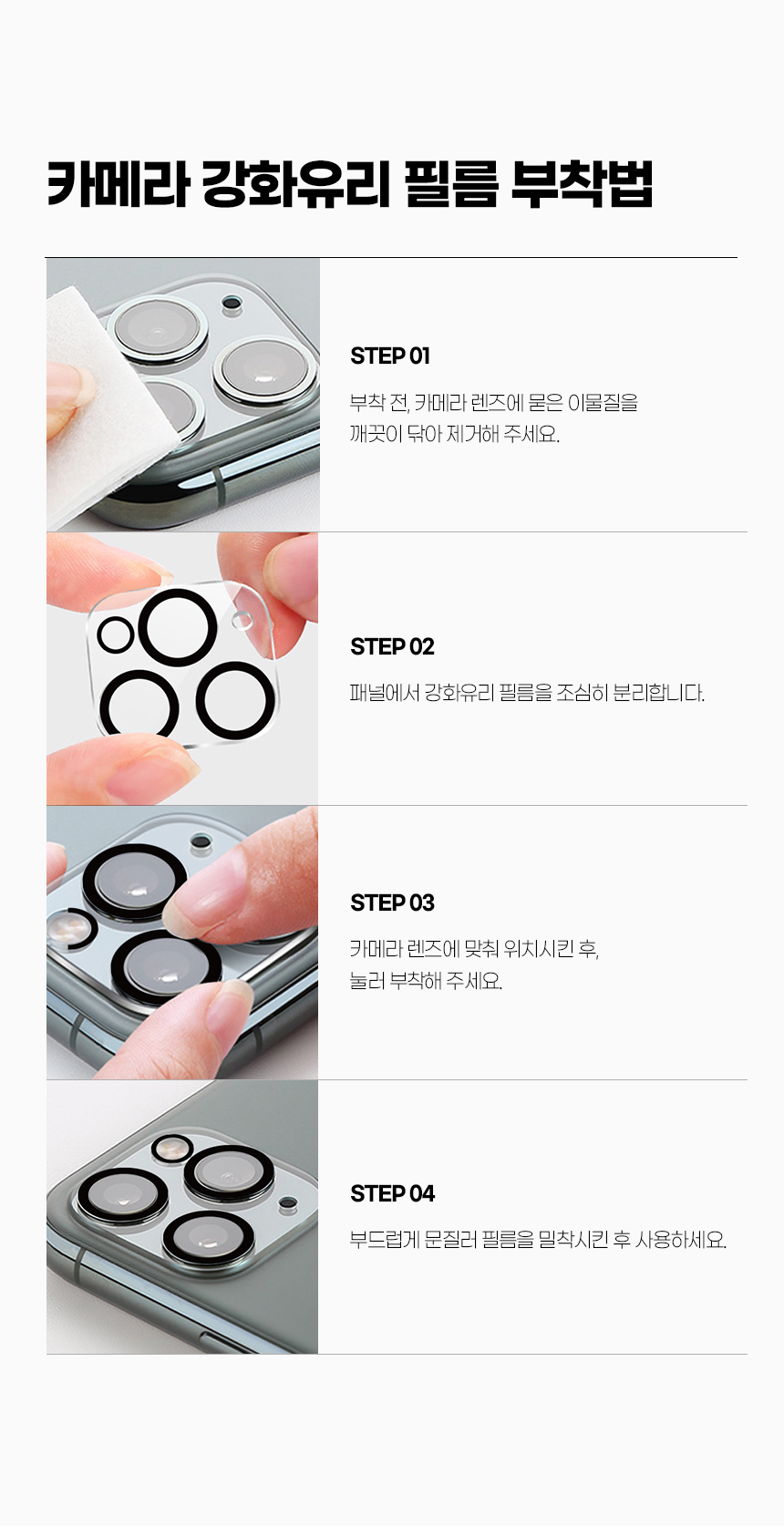 카메라 강화유리 필름 부착법

STEP 01

부착 전, 카메라 렌즈에 묻은 이물질을 깨끗이 닦아 제거해 주세요.

STEP 02

패널에서 강화유리 필름을 조심히 분리합니다.

STEP 03

카메라 렌즈에 맞춰 위치시킨 후, 눌러 부착해 주세요.

STEP 04

부드럽게 문질러 필름을 밀착시킨 후 사용하세요.