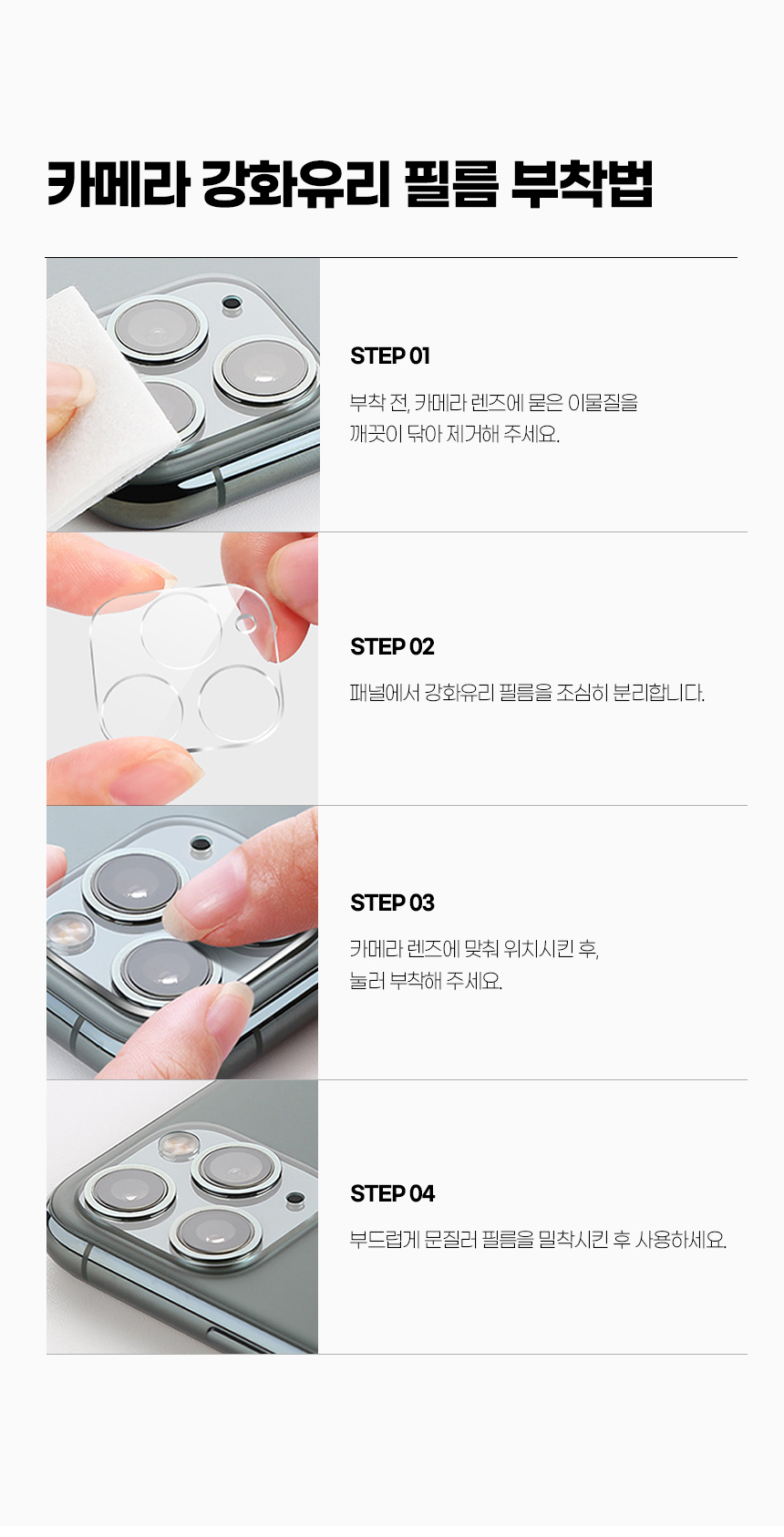 카메라 강화유리 필름 부착법

STEP 01

부착 전, 카메라 렌즈에 묻은 이물질을 깨끗이 닦아 제거해 주세요.

STEP 02

패널에서 강화유리 필름을 조심히 분리합니다.

STEP 03

카메라 렌즈에 맞춰 위치시킨 후, 눌러 부착해 주세요.

STEP 04

부드럽게 문질러 필름을 밀착시킨 후 사용하세요.