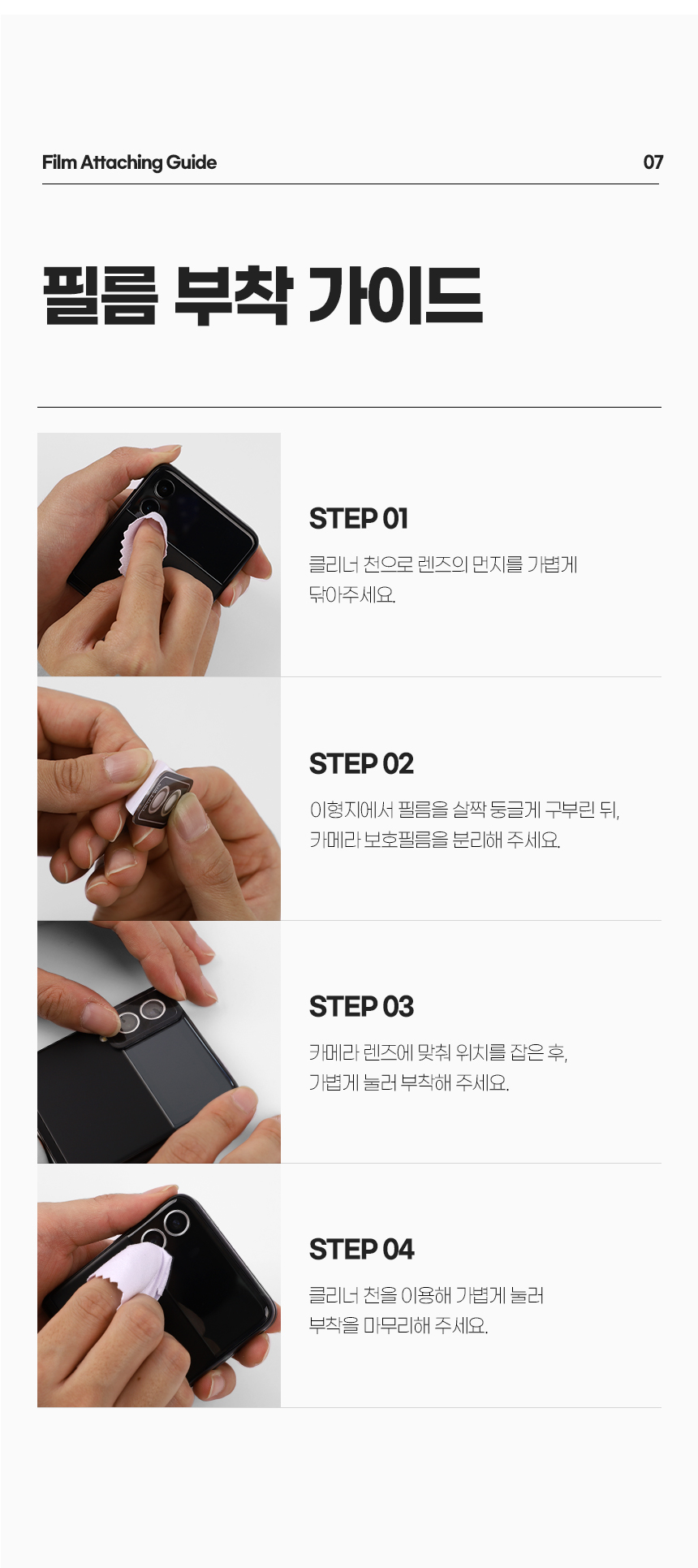 Film Attaching Guide

07

필름 부착 가이드

STEP 01

클리너 천으로 렌즈의 먼지를 가볍게 닦아주세요.

STEP 02

이형지에서 필름을 살짝 둥글게 구부린 뒤, 카메라 보호필름을 분리해 주세요.

STEP 03

카메라 렌즈에 맞춰 위치를 잡은 후, 가볍게 눌러 부착해 주세요.

STEP 04

클리너 천을 이용해 가볍게 눌러 부착을 마무리해 주세요.