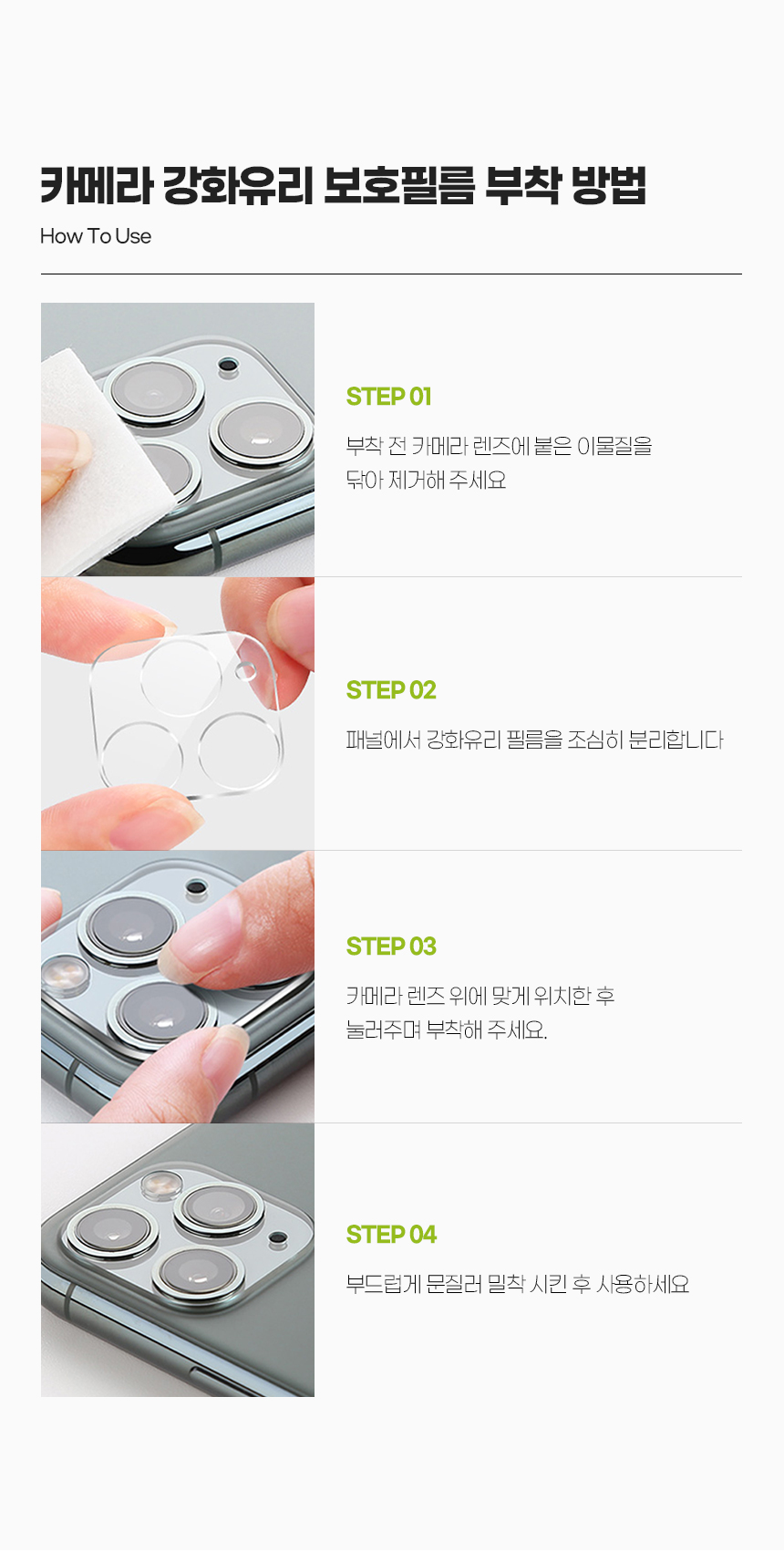 카메라 강화유리 보호필름 부착 방법

How To Use

STEP 01

부착 전 카메라 렌즈에 붙은 이물질을 닦아 제거해 주세요

STEP 02

패널에서 강화유리 필름을 조심히 분리합니다

STEP 03

카메라 렌즈 위에 맞게 위치한 후 눌러주며 부착해 주세요.

STEP 04

부드럽게 문질러 밀착 시킨 후 사용하세요