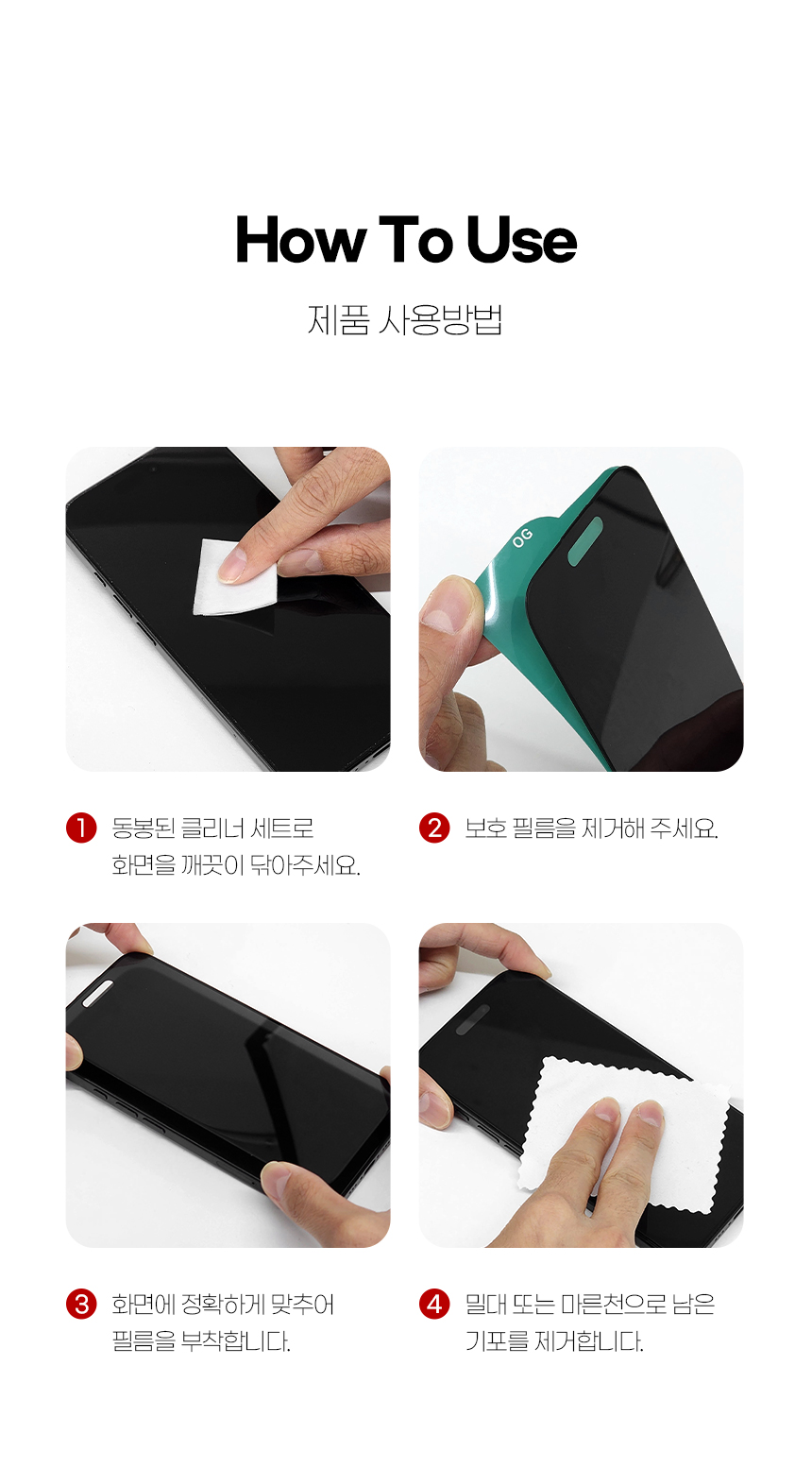 How To Use

제품 사용방법

OG

1 동봉된 클리너 세트로 화면을 깨끗이 닦아주세요.

2 보호 필름을 제거해 주세요.

3 화면에 정확하게 맞추어 필름을 부착합니다.

4 밀대 또는 마른천으로 남은 기포를 제거합니다.