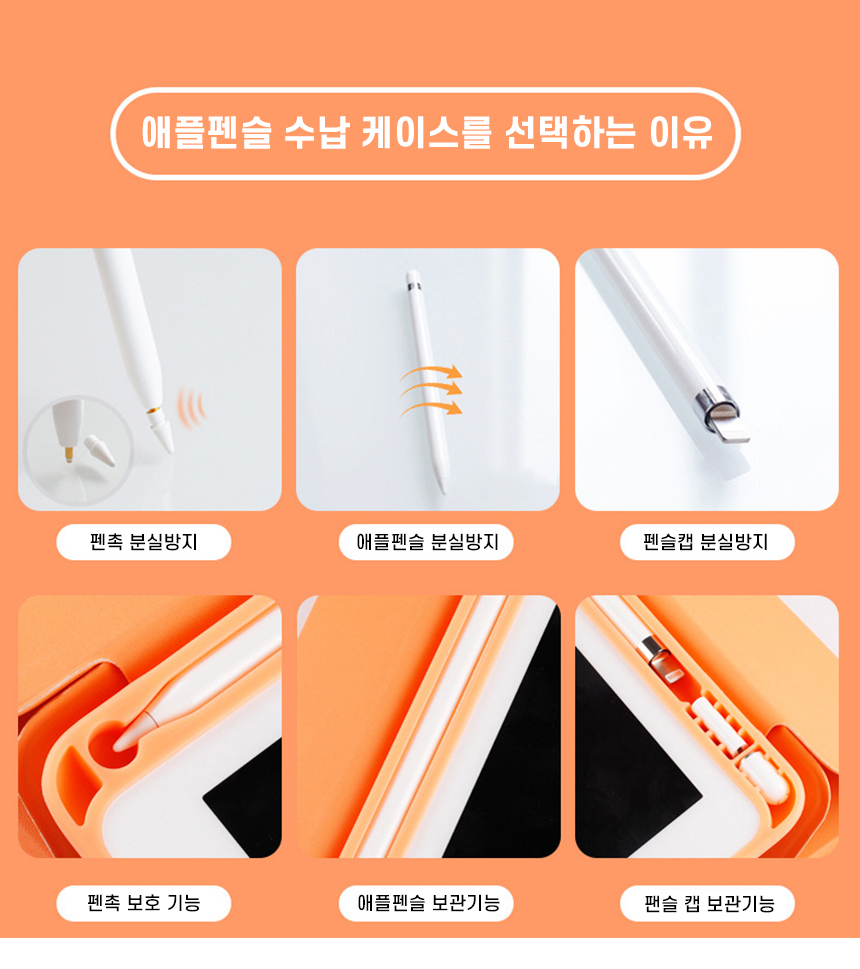 애플펜슬 수납 케이스를 선택하는 이유

펜촉 분실방지

애플펜슬 분실방지

펜슬캡 분실방지

펜촉 보호 기능

애플펜슬 보관기능

팬슬 캡 보관기능