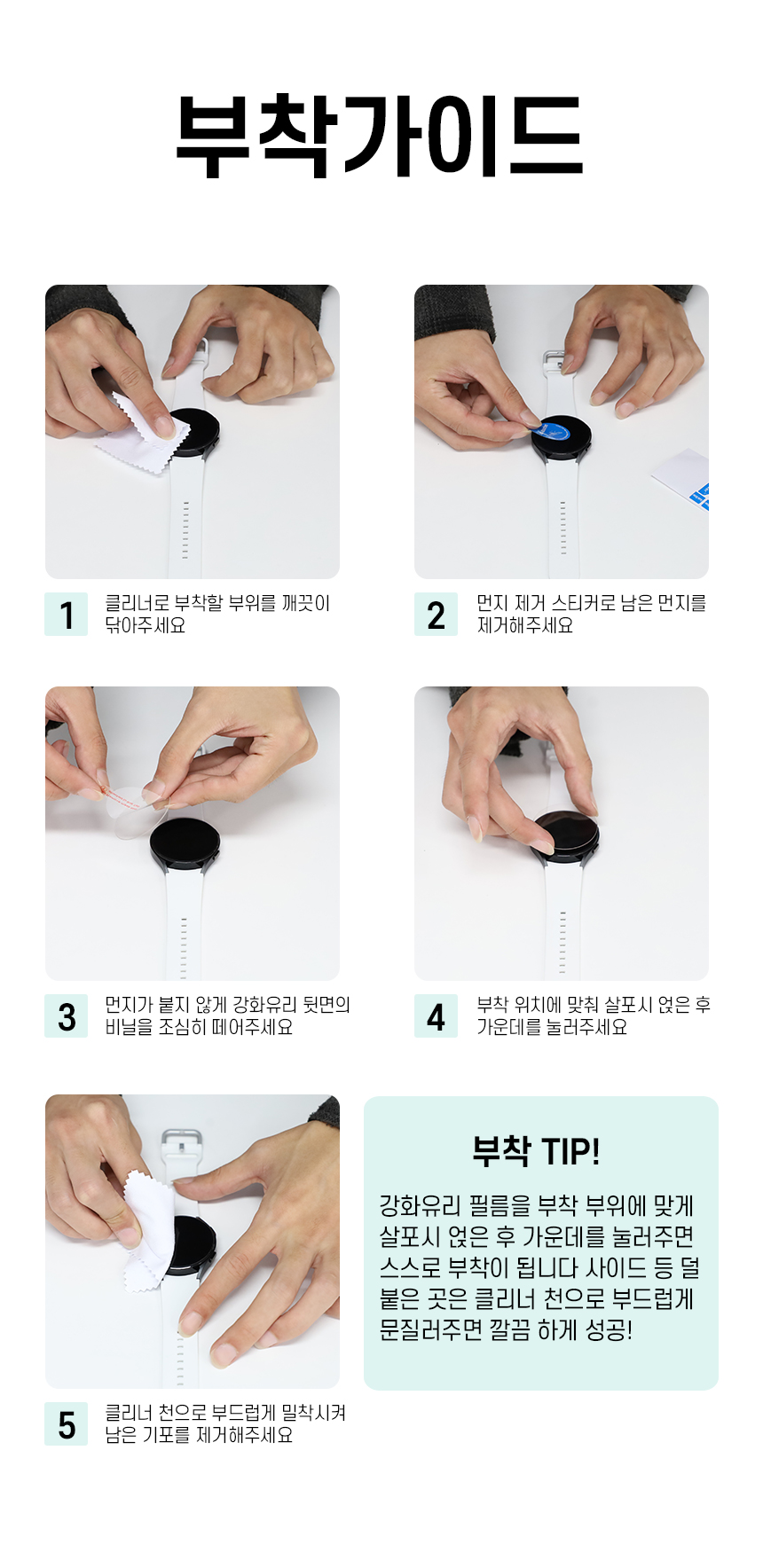 부착가이드

1 클리너로 부착할 부위를 깨끗이 닦아주세요

2 먼지 제거 스티커로 남은 먼지를 제거해주세요

3 먼지가 붙지 않게 강화유리 뒷면의 비닐을 조심히 떼어주세요

4 부착 위치에 맞춰 살포시 얹은 후 가운데를 눌러주세요

5 클리너 천으로 부드럽게 밀착시켜 남은 기포를 제거해주세요

부착 TIP!

강화유리 필름을 부착 부위에 맞게 살포시 얹은 후 가운데를 눌러주면 스스로 부착이 됩니다 사이드 등 덜 붙은 곳은 클리너 천으로 부드럽게 문질러주면 깔끔 하게 성공!