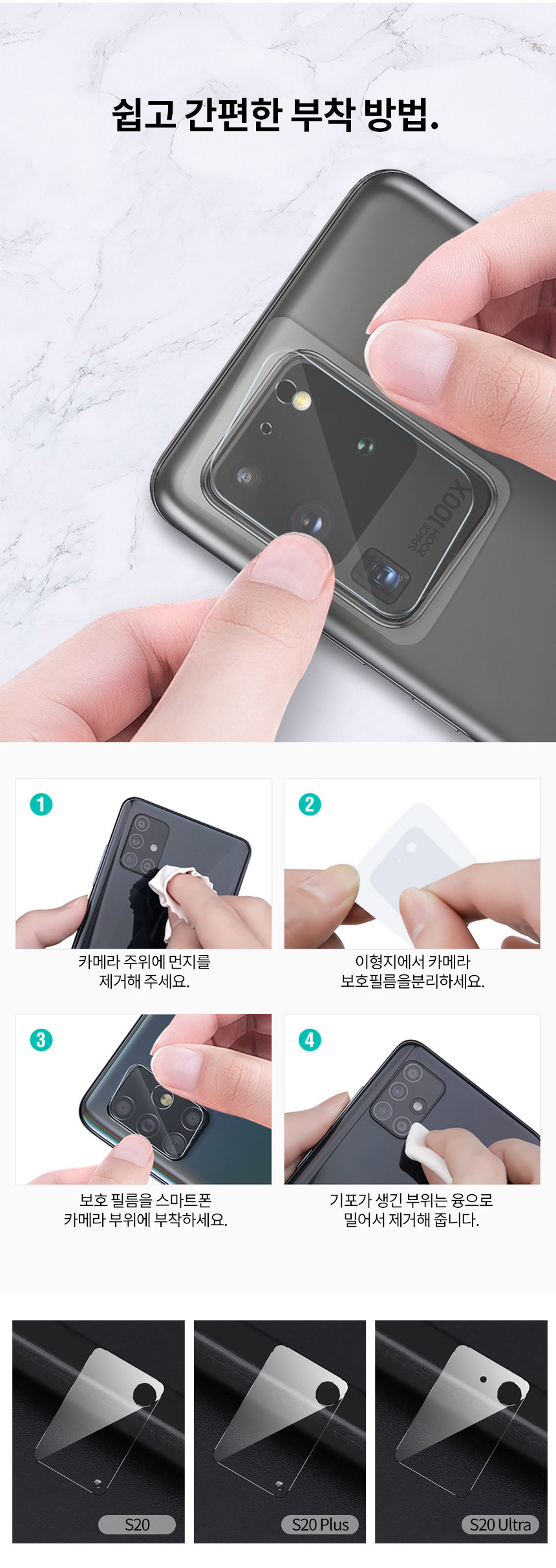 쉽고 간편한 부착 방법.

SPACE ZOOM 100X

1
카메라 주위에 먼지를 제거해 주세요.

2
이형지에서 카메라 보호필름을분리하세요.

3
보호 필름을 스마트폰 카메라 부위에 부착하세요.

4
기포가 생긴 부위는 융으로 밀어서 제거해 줍니다.

S20

S20 Plus

S20 Ultra