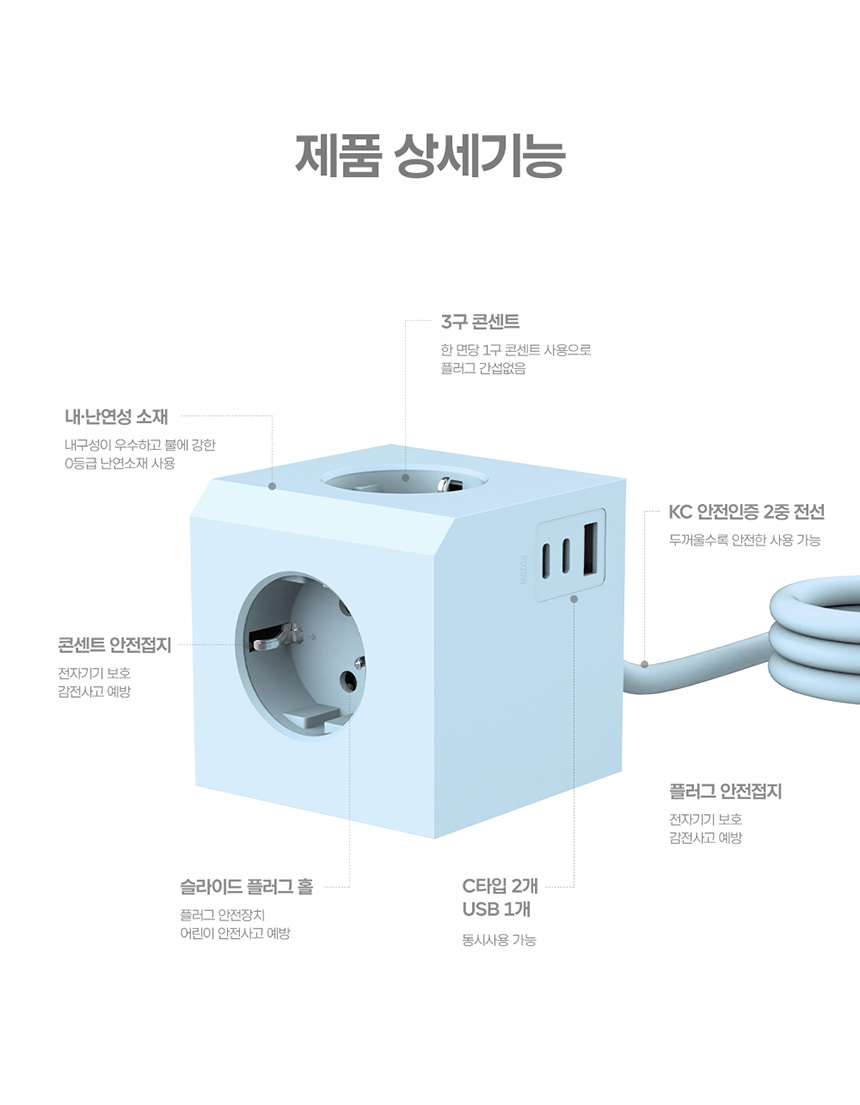 제품 상세기능

3구 콘센트

한 면당 1구 콘센트 사용으로 플러그 간섭없음

내·난연성 소재

내구성이 우수하고 불에 강한 0등급 난연소재 사용

KC 안전인증 2중 전선

두꺼울수록 안전한 사용 가능

콘센트 안전접지

전자기기 보호 감전사고 예방

플러그 안전접지

전자기기 보호 감전사고 예방

슬라이드 플러그 홀

플러그 안전장치 어린이 안전사고 예방

C타입 2개 USB 1개

동시사용 가능