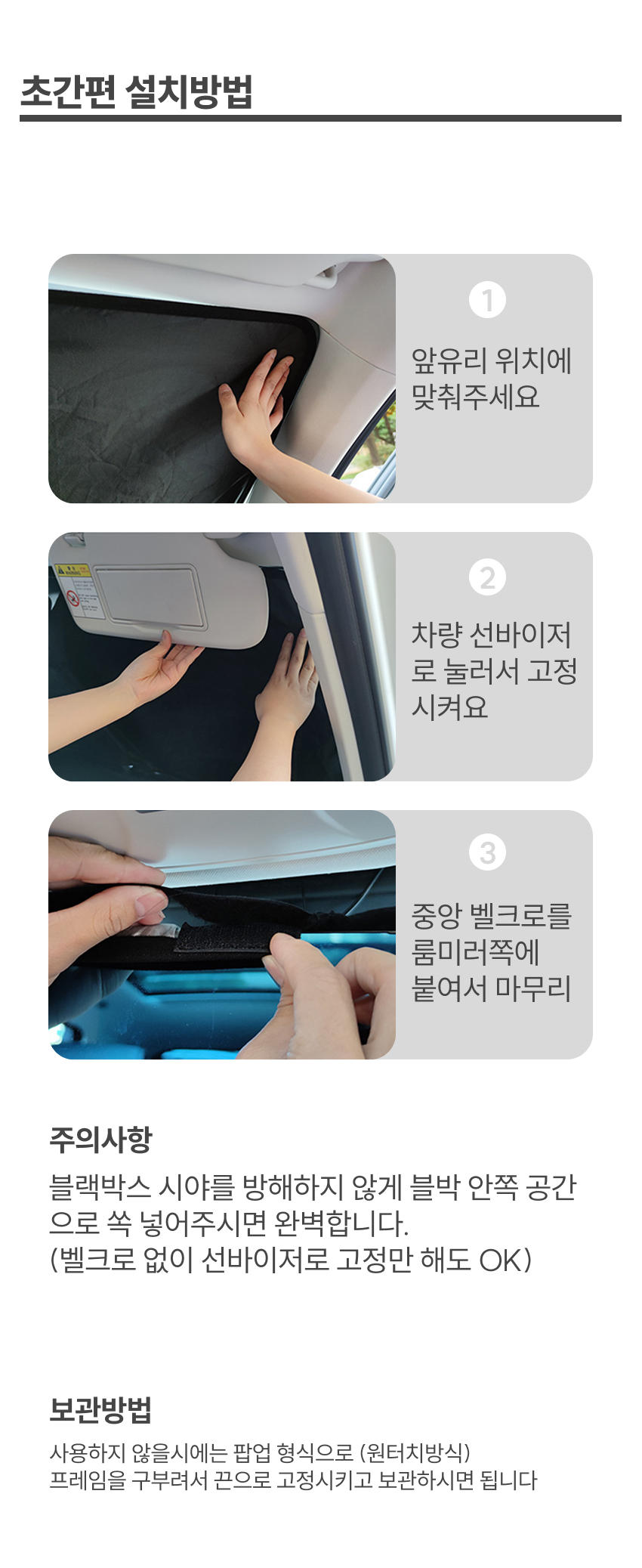 초간편 설치방법

1

앞유리 위치에 맞춰주세요

2

차량 선바이저로 눌러서 고정시켜요

3

중앙 벨크로를 룸미러쪽에 붙여서 마무리

주의사항

블랙박스 시야를 방해하지 않게 블박 안쪽 공간으로 쏙 넣어주시면 완벽합니다.
(벨크로 없이 선바이저로 고정만 해도 OK)

보관방법

사용하지 않을시에는 팝업 형식으로 (원터치방식)
프레임을 구부려서 끈으로 고정시키고 보관하시면 됩니다