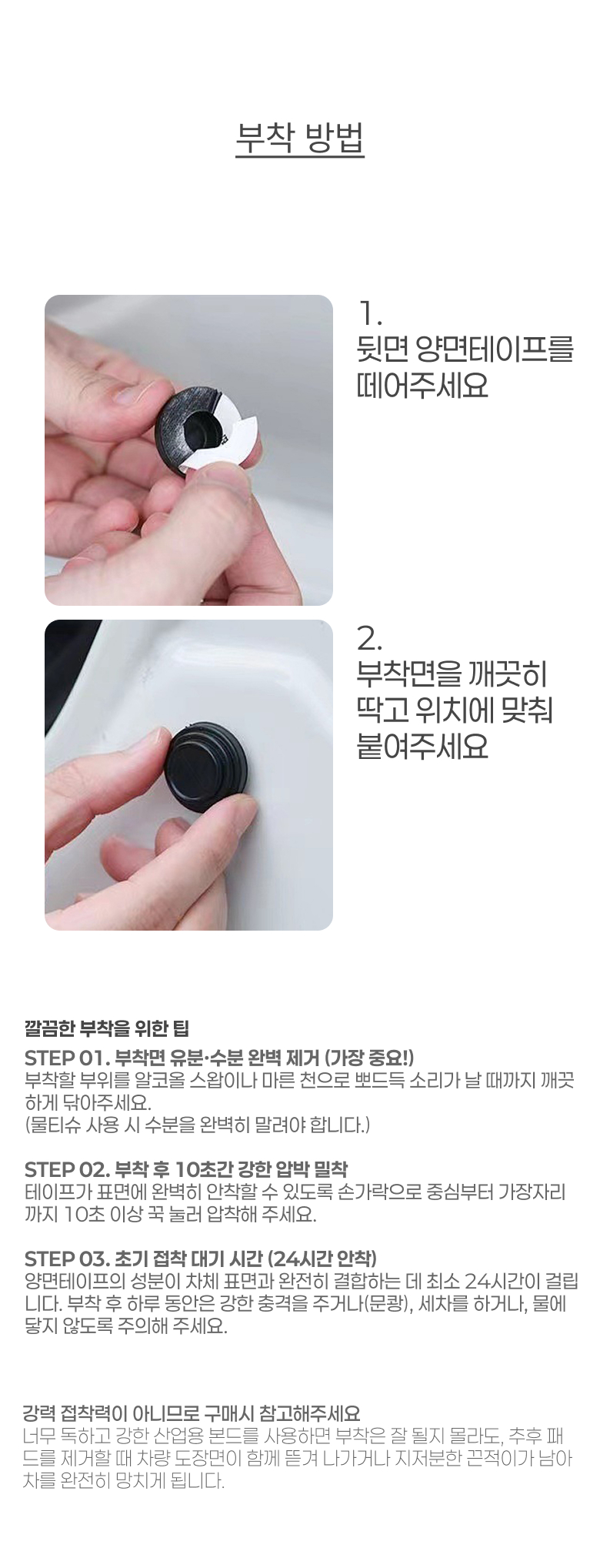 부착 방법

1.
뒷면 양면테이프를 떼어주세요

2.
부착면을 깨끗히 딱고 위치에 맞춰 붙여주세요

깔끔한 부착을 위한 팁

STEP 01. 부착면 유분·수분 완벽 제거 (가장 중요!)
부착할 부위를 알코올 스왑이나 마른 천으로 뽀드득 소리가 날 때까지 깨끗하게 닦아주세요.
(물티슈 사용 시 수분을 완벽히 말려야 합니다.)

STEP 02. 부착 후 10초간 강한 압박 밀착
테이프가 표면에 완벽히 안착할 수 있도록 손가락으로 중심부터 가장자리까지 10초 이상 꾹 눌러 압착해 주세요.

STEP 03. 초기 접착 대기 시간 (24시간 안착)
양면테이프의 성분이 차체 표면과 완전히 결합하는 데 최소 24시간이 걸립니다. 부착 후 하루 동안은 강한 충격을 주거나(문쾅), 세차를 하거나, 물에 닿지 않도록 주의해 주세요.

강력 접착력이 아니므로 구매시 참고해주세요
너무 독하고 강한 산업용 본드를 사용하면 부착은 잘 될지 몰라도, 추후 패드를 제거할 때 차량 도장면이 함께 뜯겨 나가거나 지저분한 끈적이가 남아 차를 완전히 망치게 됩니다.