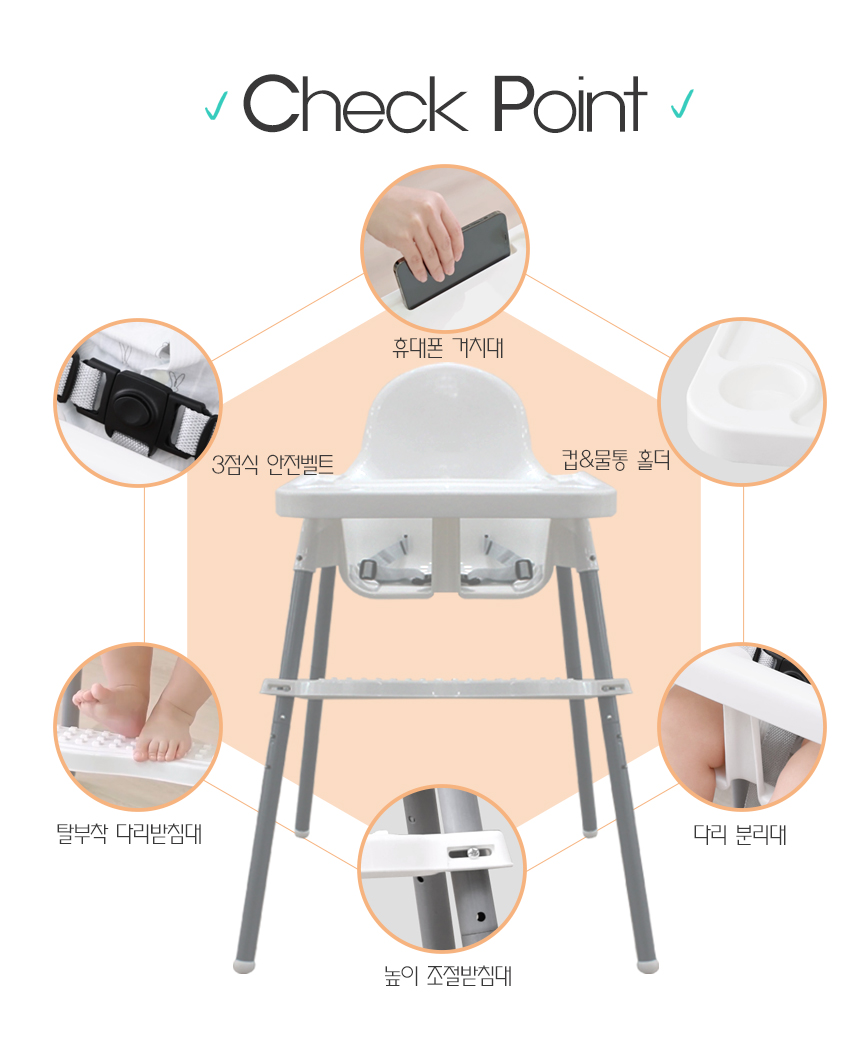 ✓ Check Point ✓

휴대폰 거치대

3점식 안전벨트

컵&물통 홀더

탈부착 다리받침대

다리 분리대

높이 조절받침대